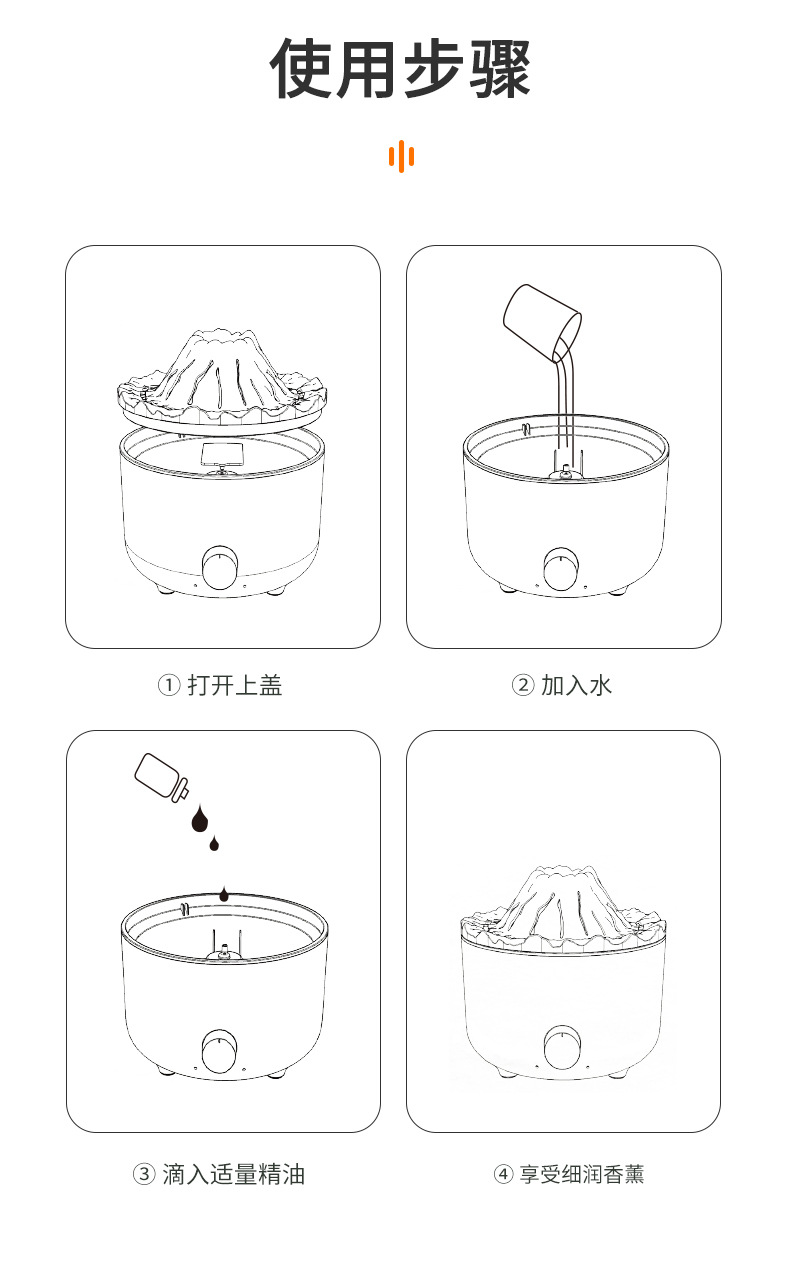 使用步骤

① 打开上盖

② 加入水

③ 滴入适量精油

④ 享受细润香薰