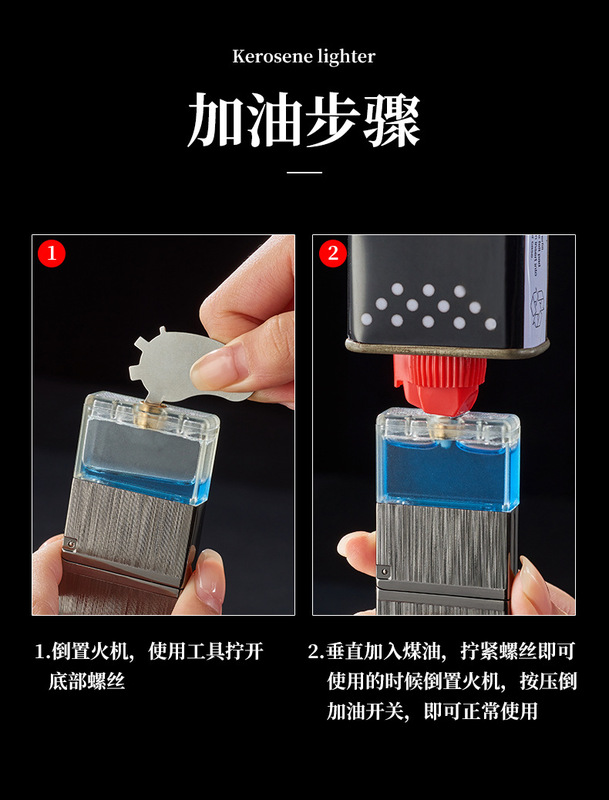 Kerosene lighter

加油步骤

1

2

1.倒置火机，使用工具拧开底部螺丝

2.垂直加入煤油，拧紧螺丝即可使用的时候倒置火机，按压倒加油开关，即可正常使用