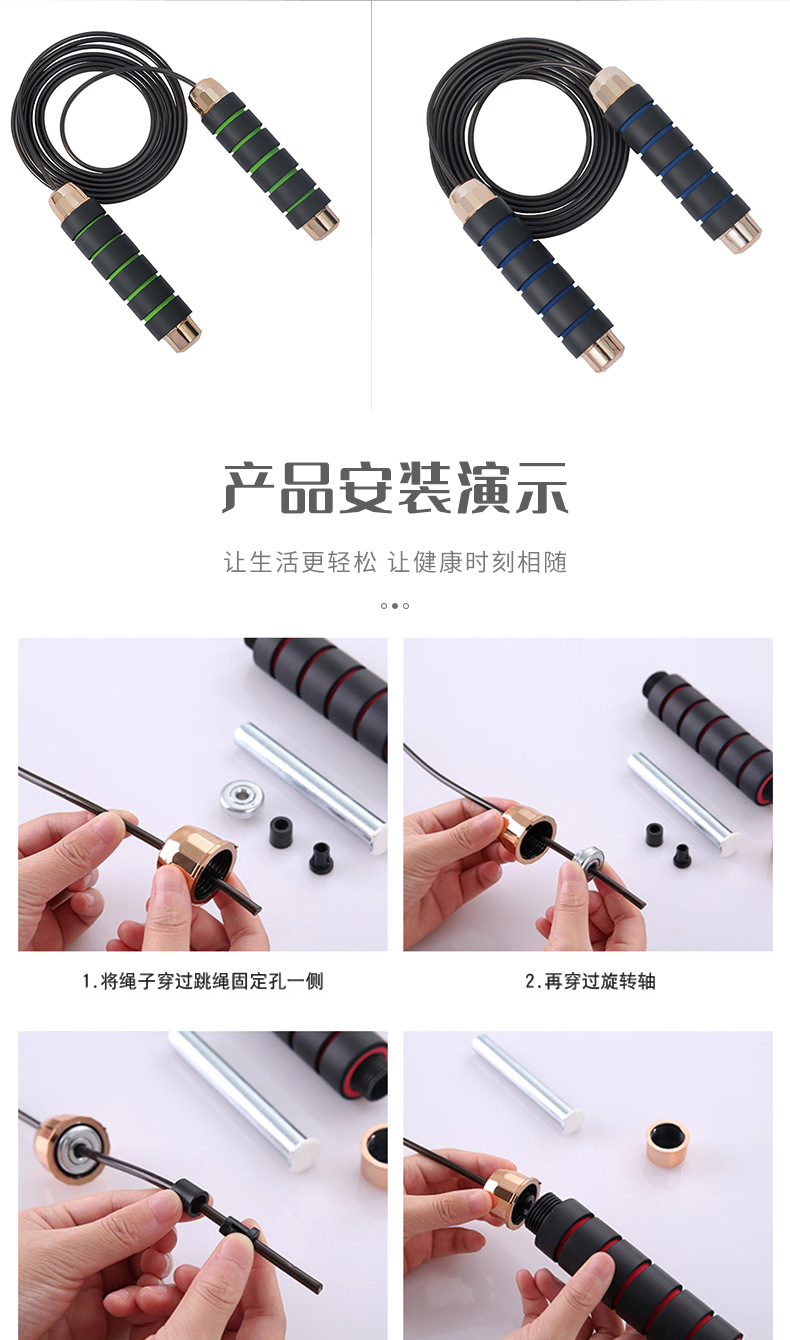 产品安装演示

让生活更轻松 让健康时刻相随

1.将绳子穿过跳绳固定孔一侧

2.再穿过旋转轴