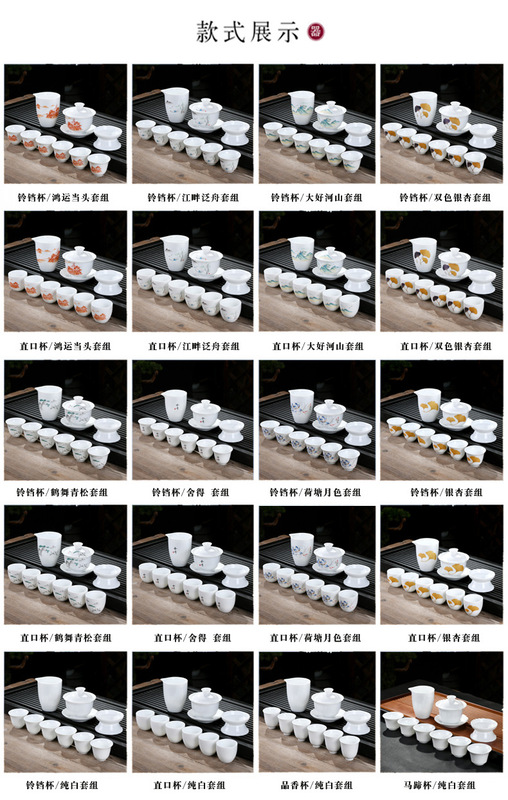 款式展示 器

铃铛杯/鸿运当头套组

铃铛杯/江畔泛舟套组

铃铛杯/大好河山套组

铃铛杯/双色银杏套组

直口杯/鸿运当头套组

直口杯/江畔泛舟套组

直口杯/大好河山套组

直口杯/双色银杏套组

铃铛杯/鹤舞青松套组

铃铛杯/舍得 套组

铃铛杯/荷塘月色套组

铃铛杯/银杏套组

直口杯/鹤舞青松套组

直口杯/舍得 套组

直口杯/荷塘月色套组

直口杯/银杏套组

铃铛杯/纯白套组

直口杯/纯白套组

晶香杯/纯白套组

马蹄杯/纯白套组