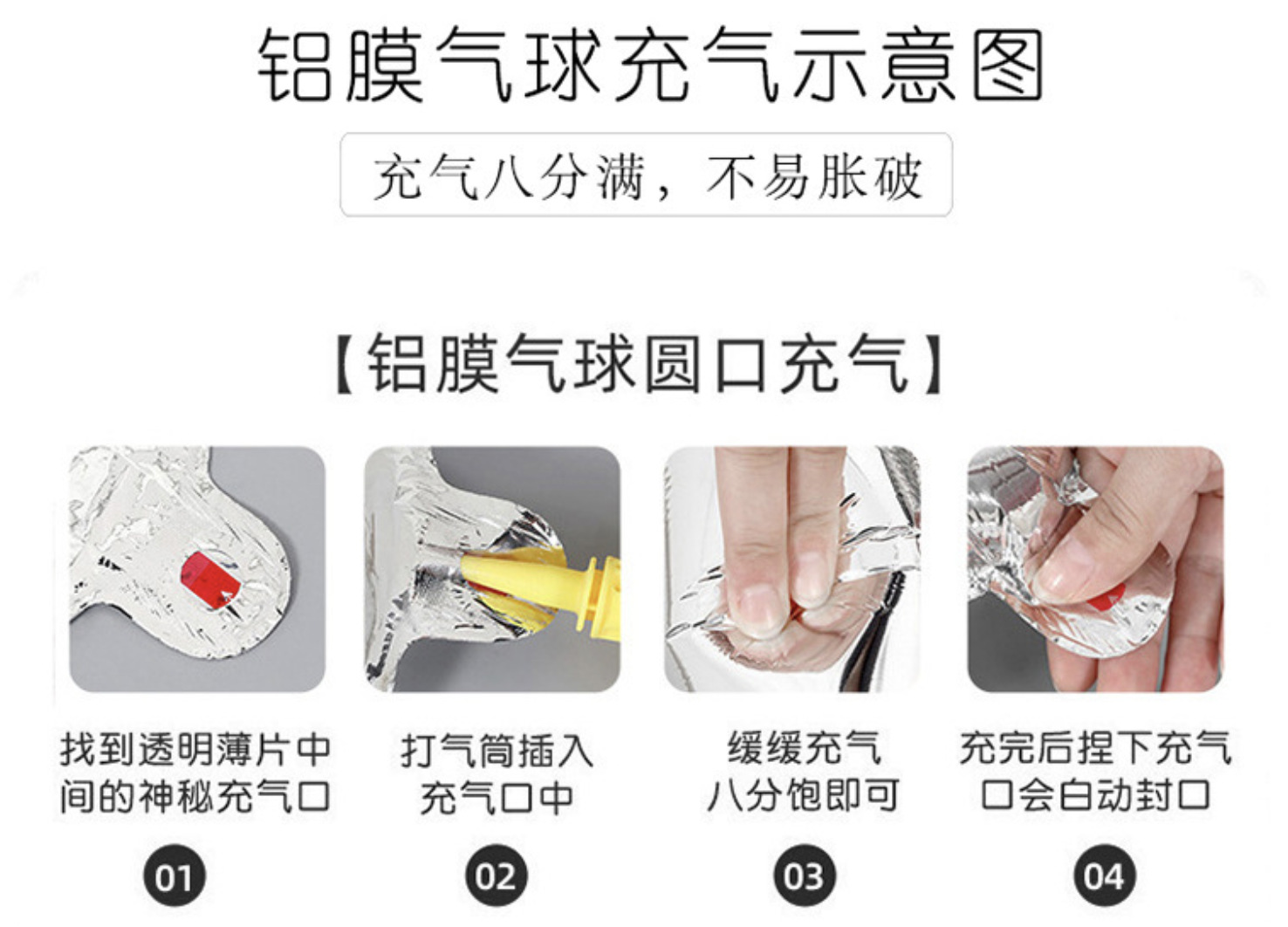 铝膜气球充气示意图

充气八分满，不易胀破

【铝膜气球圆口充气】

找到透明薄片中间的神秘充气口

01

打气筒插入充气口中

02

缓缓充气八分饱即可

03

充完后捏下充气口会自动封口

04