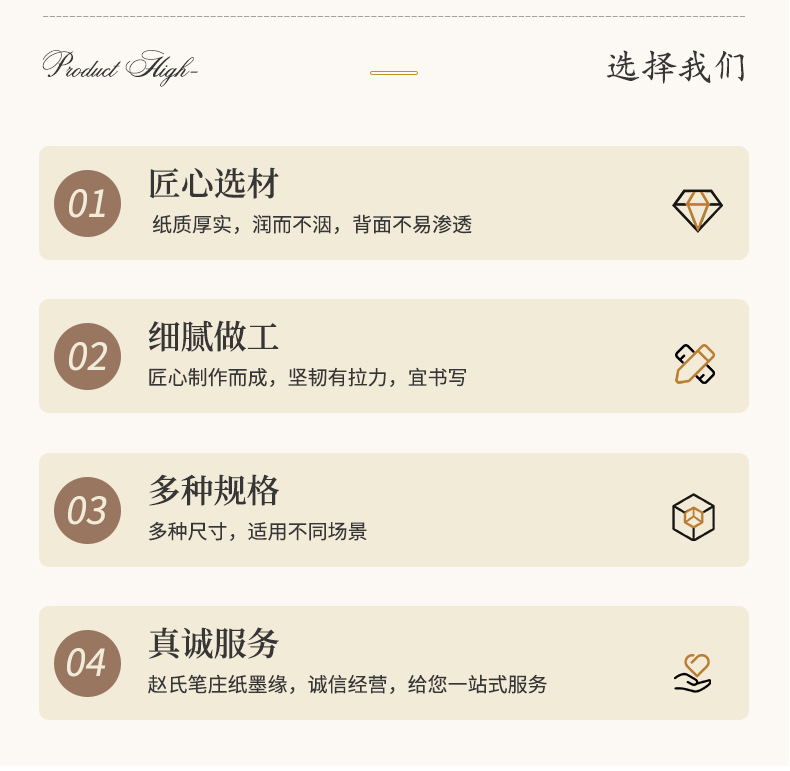 Product High-

选择我们

01

匠心选材

纸质厚实，润而不洇，背面不易渗透

02

细腻做工

匠心制作而成，坚韧有拉力，宜书写

03

多种规格

多种尺寸，适用不同场景

04

真诚服务

赵氏笔庄纸墨缘，诚信经营，给您一站式服务