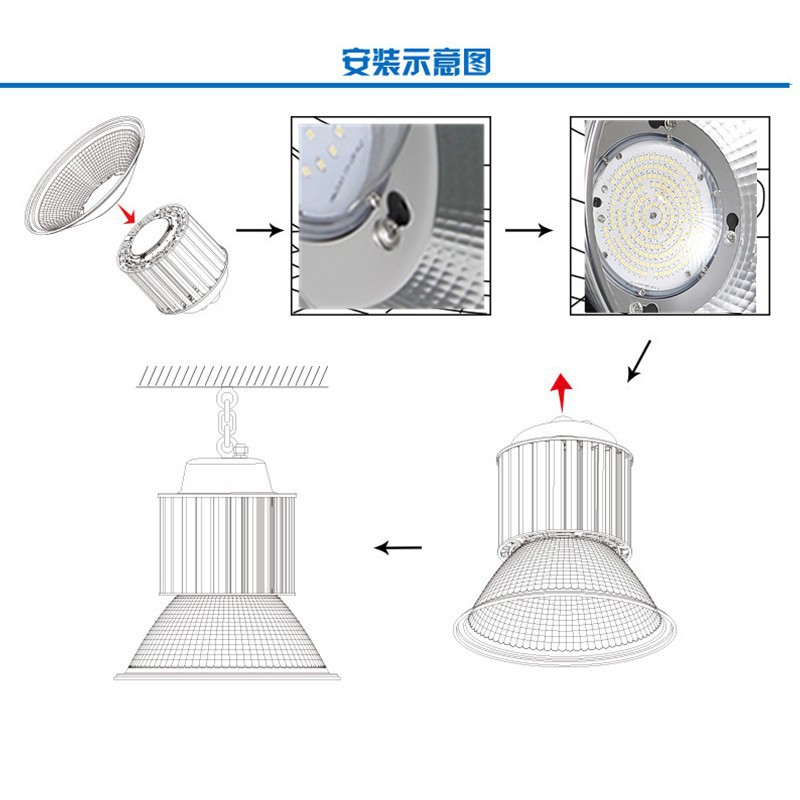 安装示意图