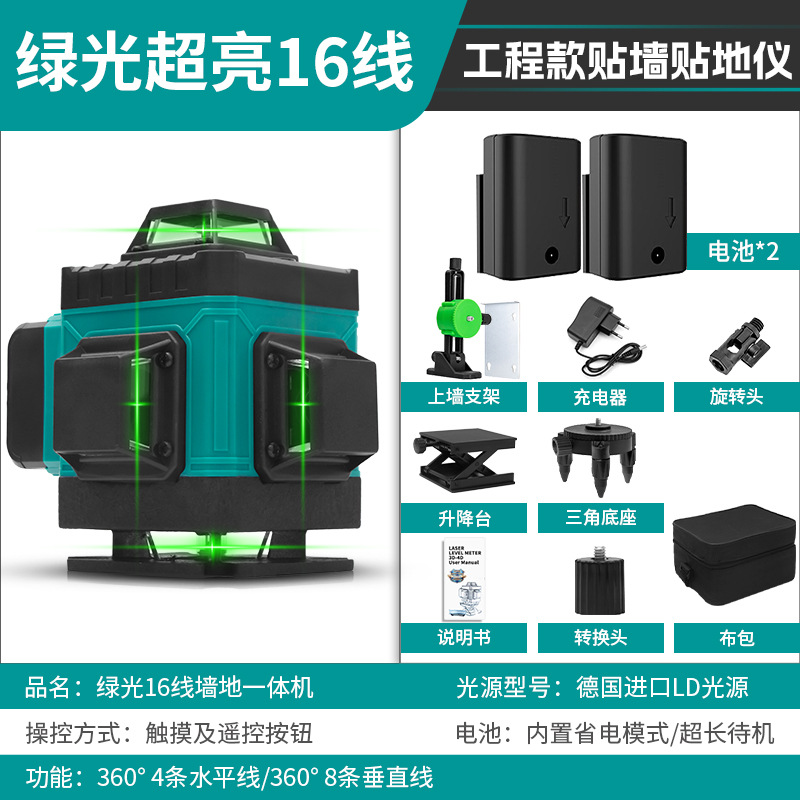 绿光超亮16线

工程款贴墙贴地仪

电池*2

上墙支架

充电器

旋转头

升降台

三角底座

LASER LEVEL METER 3D-4D User Manual

说明书

转换头

布包

品名：绿光16线墙地一体机

光源型号：德国进口LD光源

操控方式：触摸及遥控按钮

电池：内置省电模式/超长待机

功能：360° 4条水平线/360° 8条垂直线