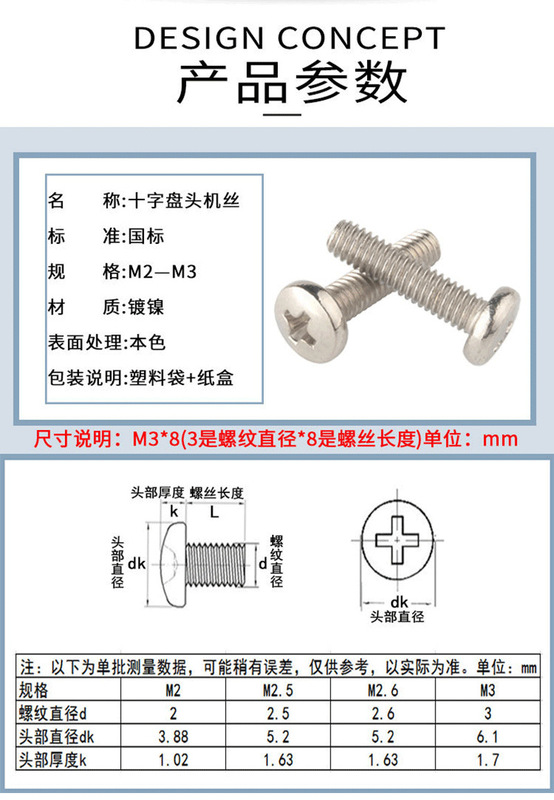 DESIGN CONCEPT
产品参数

名　称:十字盘头机丝
标　准:国标
规　格:M2—M3
材　质:镀镍
表面处理:本色
包装说明:塑料袋+纸盒

尺寸说明：M3*8(3是螺纹直径*8是螺丝长度)单位：mm

头部厚度 螺丝长度
k L
头部直径 dk
d 螺纹直径
dk
头部直径

注：以下为单批测量数据，可能稍有误差，仅供参考，以实际为准。单位：mm

| 规格 | M2 | M2.5 | M2.6 | M3 |
|---|---|---|---|---|
| 螺纹直径d | 2 | 2.5 | 2.6 | 3 |
| 头部直径dk | 3.88 | 5.2 | 5.2 | 6.1 |
| 头部厚度k | 1.02 | 1.63 | 1.63 | 1.7 |