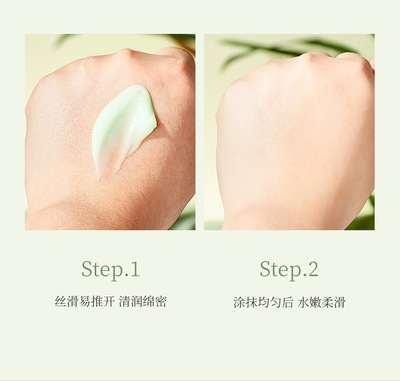 Step.1

丝滑易推开 清润绵密

Step.2

涂抹均匀后 水嫩柔滑