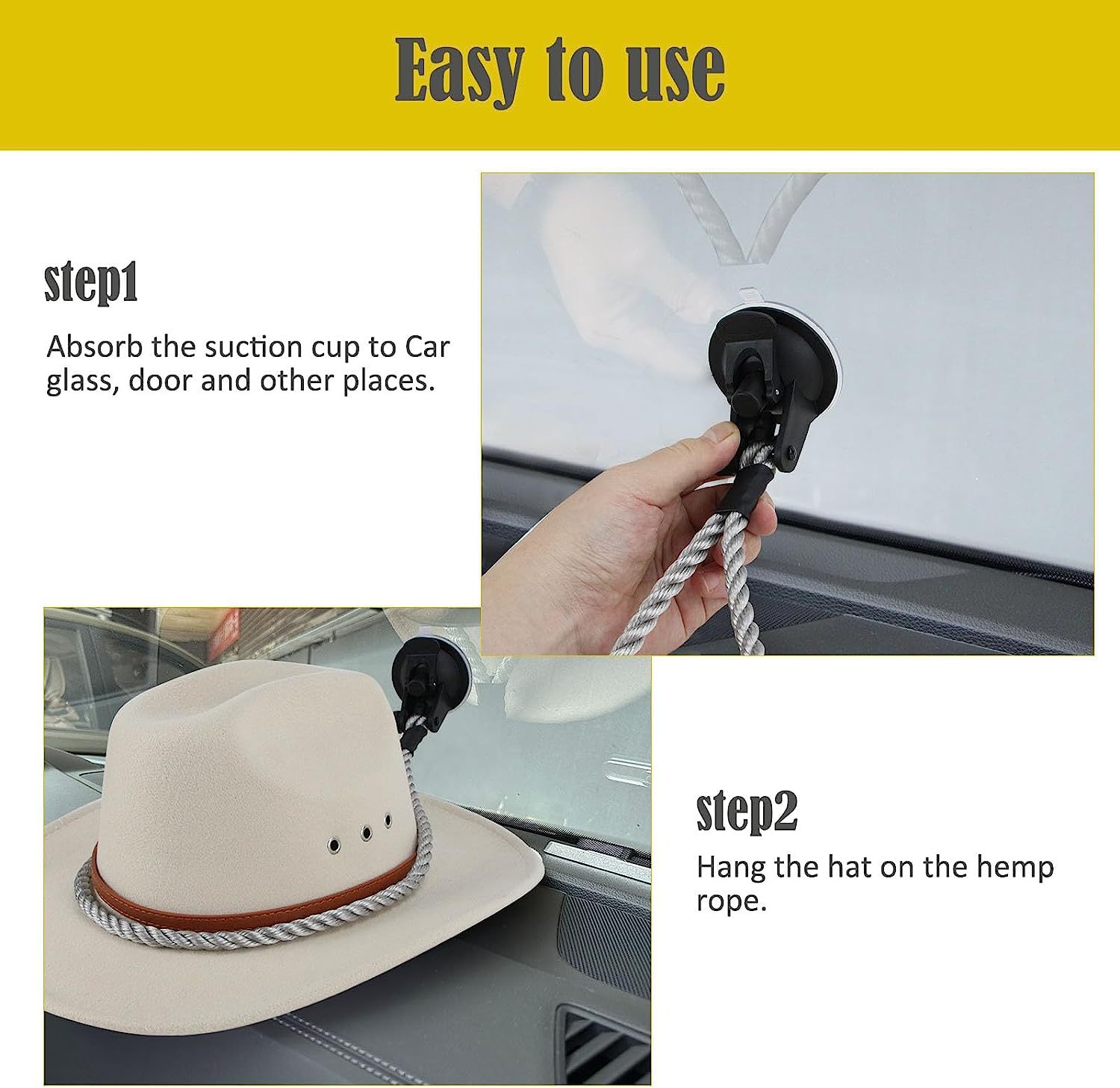 Easy to use

step1

Absorb the suction cup to Car glass, door and other places.

step2

Hang the hat on the hemp rope.