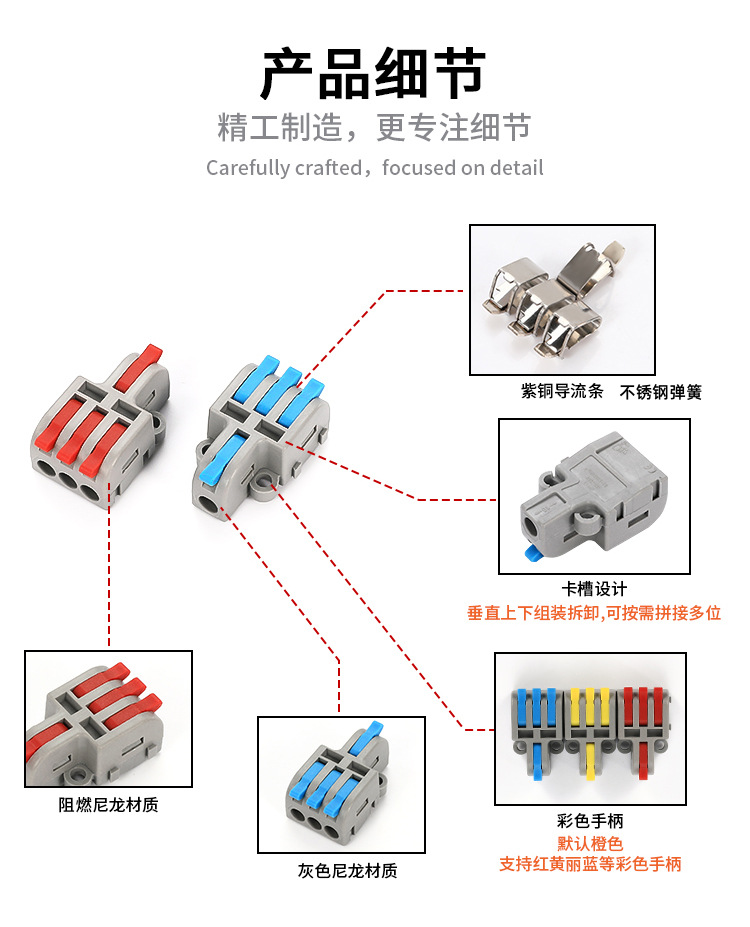 产品细节

精工制造，更专注细节

Carefully crafted，focused on detail

紫铜导流条　不锈钢弹簧

卡槽设计

垂直上下组装拆卸,可按需拼接多位

阻燃尼龙材质

灰色尼龙材质

彩色手柄

默认橙色

支持红黄丽蓝等彩色手柄