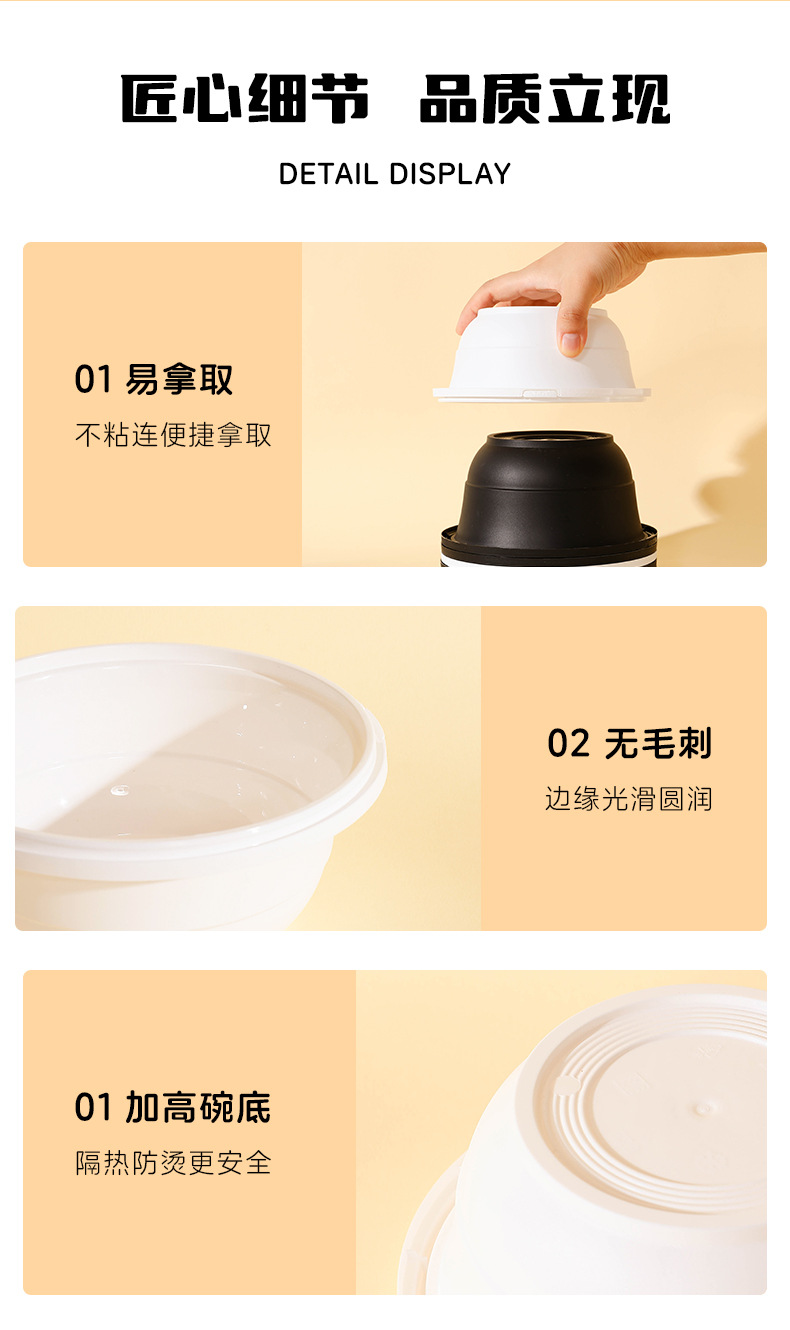 匠心细节 品质立现

DETAIL DISPLAY

01 易拿取

不粘连便捷拿取

02 无毛刺

边缘光滑圆润

01 加高碗底

隔热防烫更安全