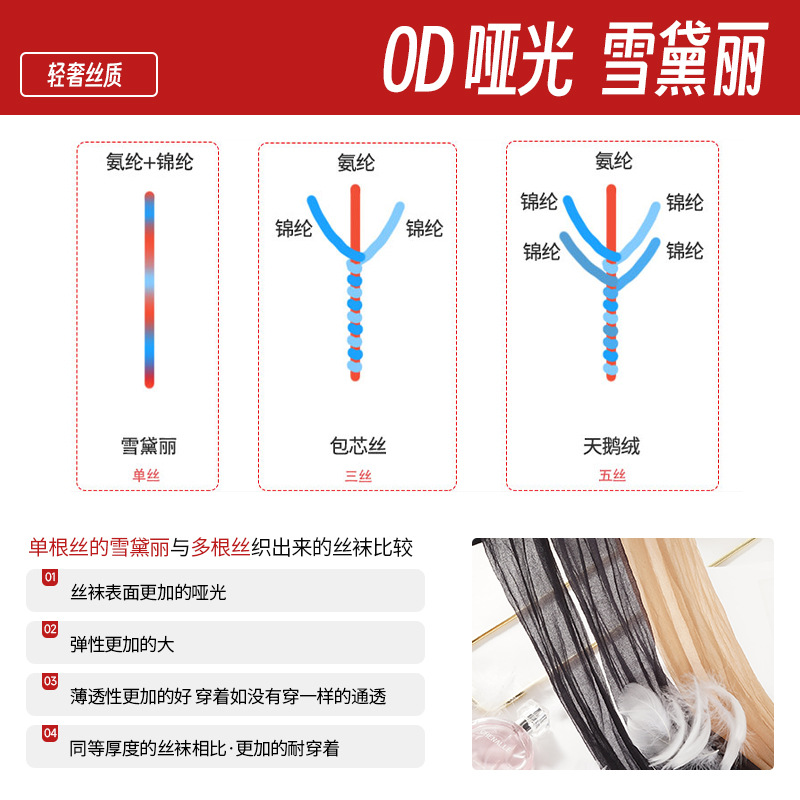 轻奢丝质

0D 哑光 雪黛丽

氨纶+锦纶

雪黛丽
单丝

氨纶
锦纶
锦纶

包芯丝
三丝

氨纶
锦纶
锦纶
锦纶
锦纶

天鹅绒
五丝

单根丝的雪黛丽与多根丝织出来的丝袜比较

01 丝袜表面更加的哑光

02 弹性更加的大

03 薄透性更加的好 穿着如没有穿一样的通透

04 同等厚度的丝袜相比·更加的耐穿着