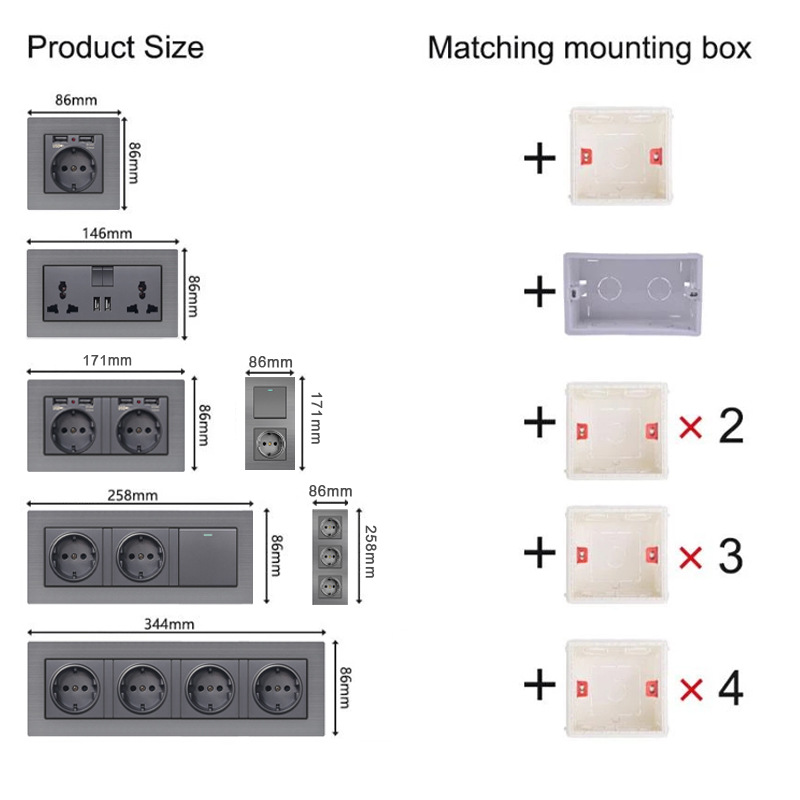 Product Size

Matching mounting box

86mm
86mm
+

146mm
86mm
+

171mm
86mm
86mm
171mm
+ × 2

258mm
86mm
86mm
258mm
+ × 3

344mm
86mm
+ × 4