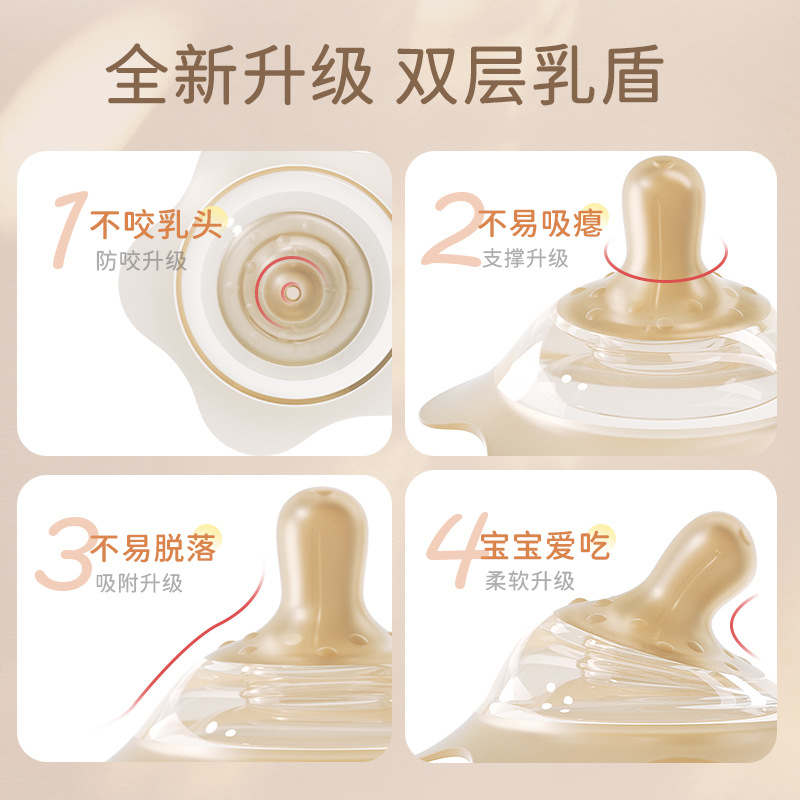 全新升级 双层乳盾

1 不咬乳头
防咬升级

2 不易吸瘪
支撑升级

3 不易脱落
吸附升级

4 宝宝爱吃
柔软升级