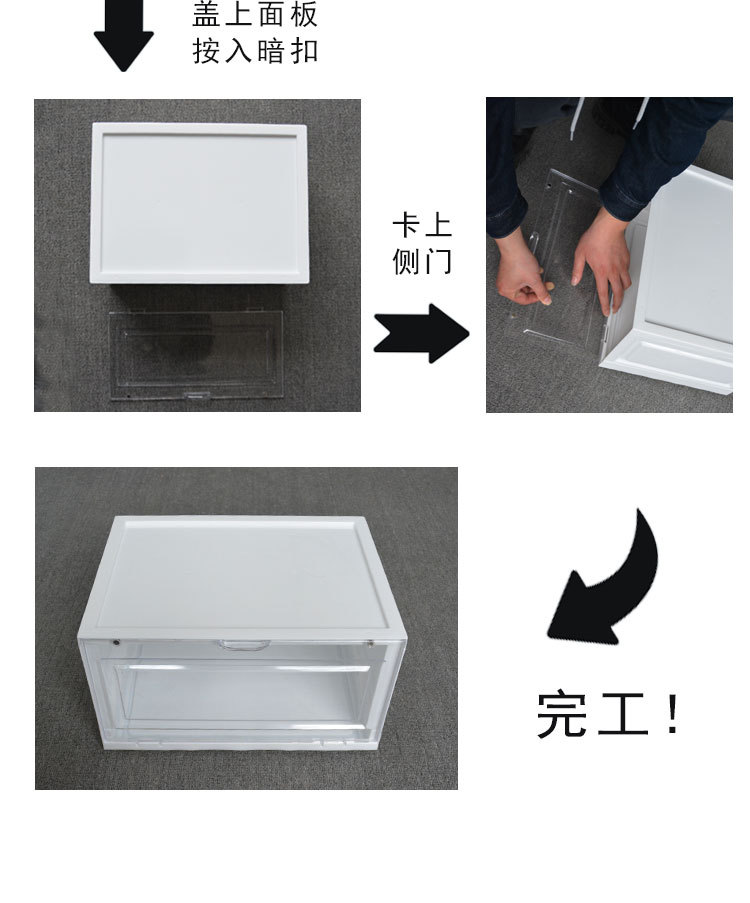 盖上面板
按入暗扣

卡上
侧门

完工！