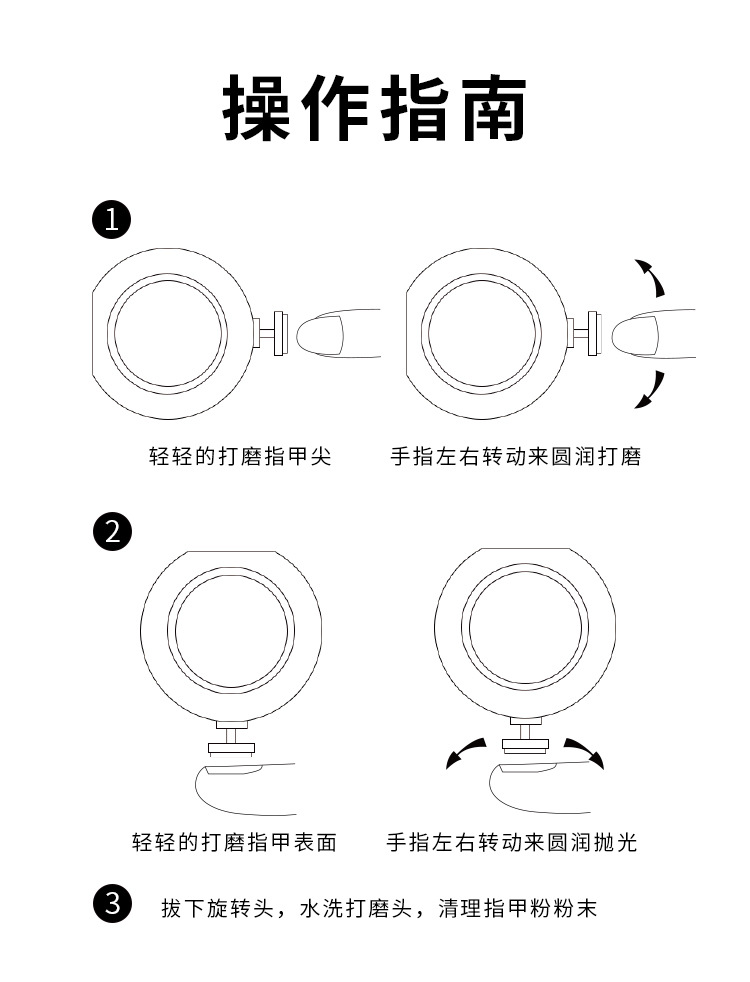 操作指南

1

轻轻的打磨指甲尖

手指左右转动来圆润打磨

2

轻轻的打磨指甲表面

手指左右转动来圆润抛光

3 拔下旋转头，水洗打磨头，清理指甲粉粉末