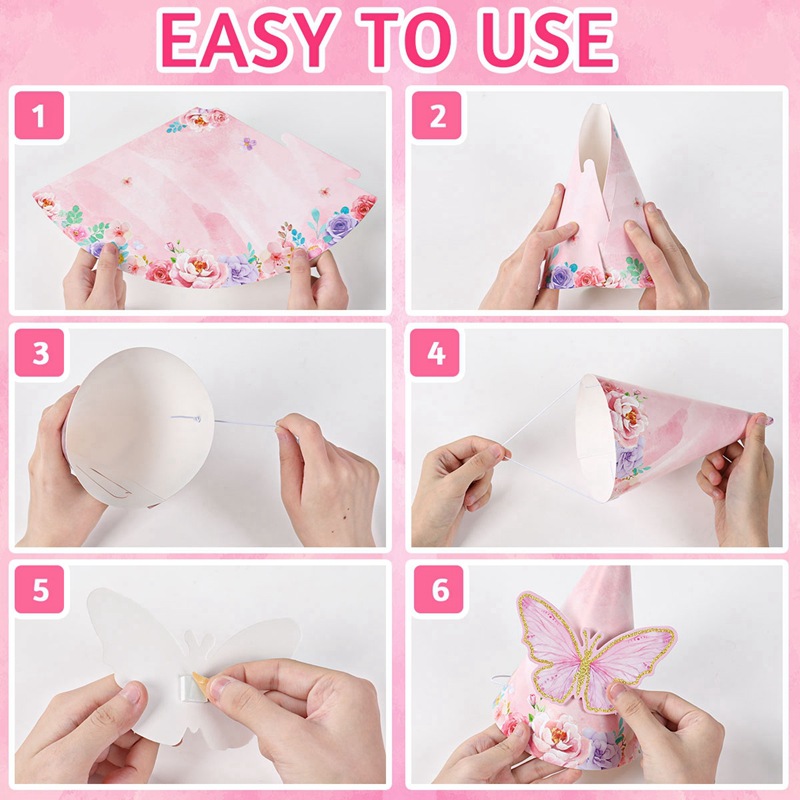 EASY TO USE

1

2

3

4

5

6