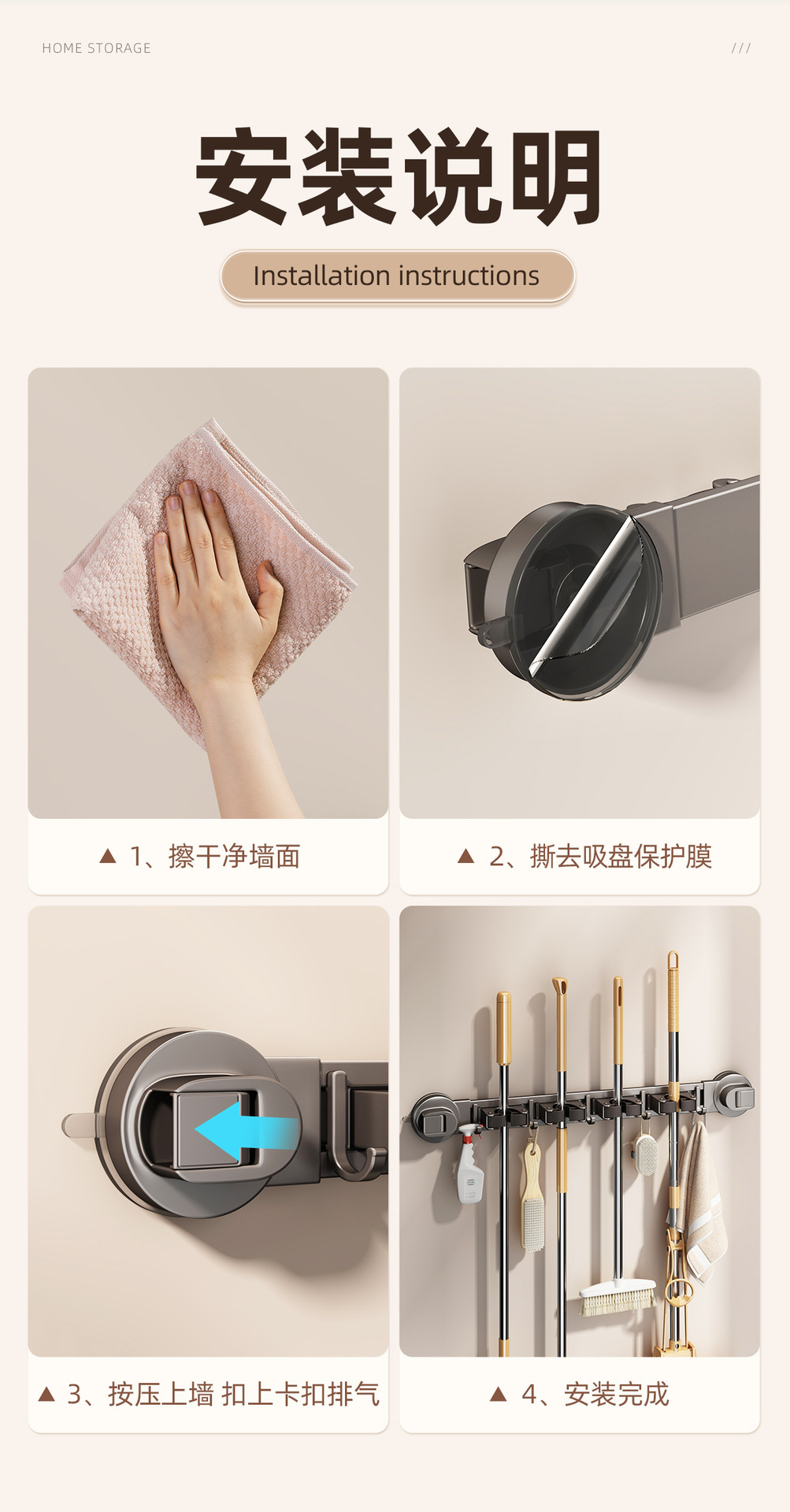 HOME STORAGE

///

安装说明

Installation instructions

▲ 1、擦干净墙面

▲ 2、撕去吸盘保护膜

▲ 3、按压上墙 扣上卡扣排气

▲ 4、安装完成