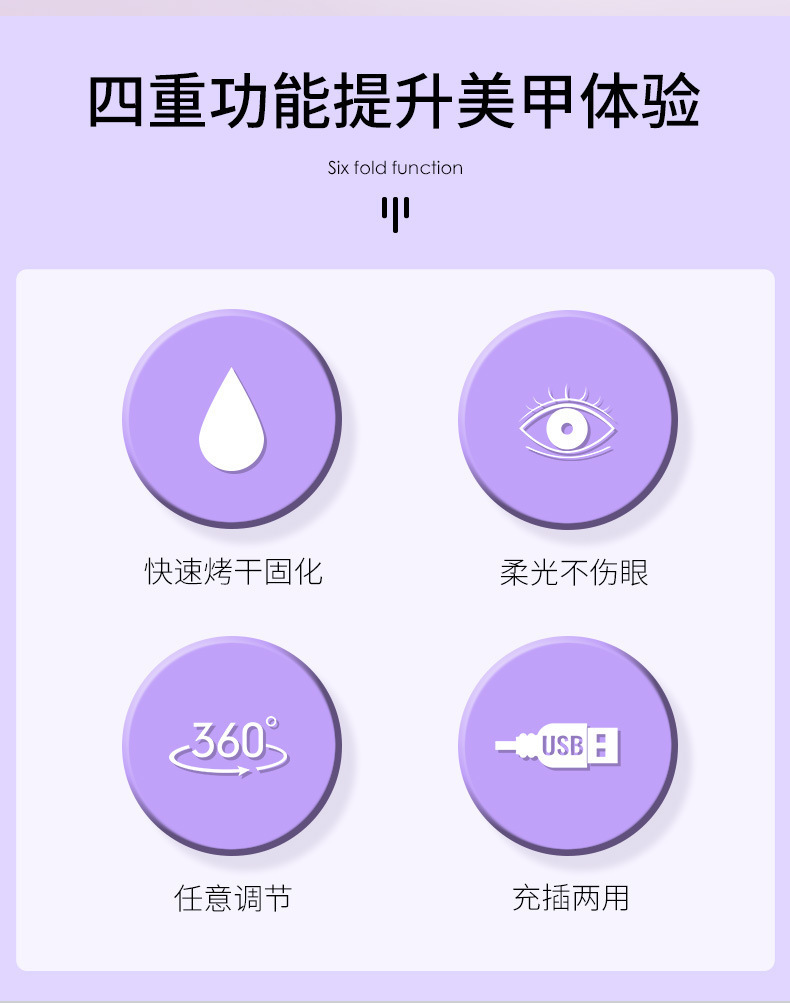 四重功能提升美甲体验

Six fold function

快速烤干固化

柔光不伤眼

360°

任意调节

USB

充插两用