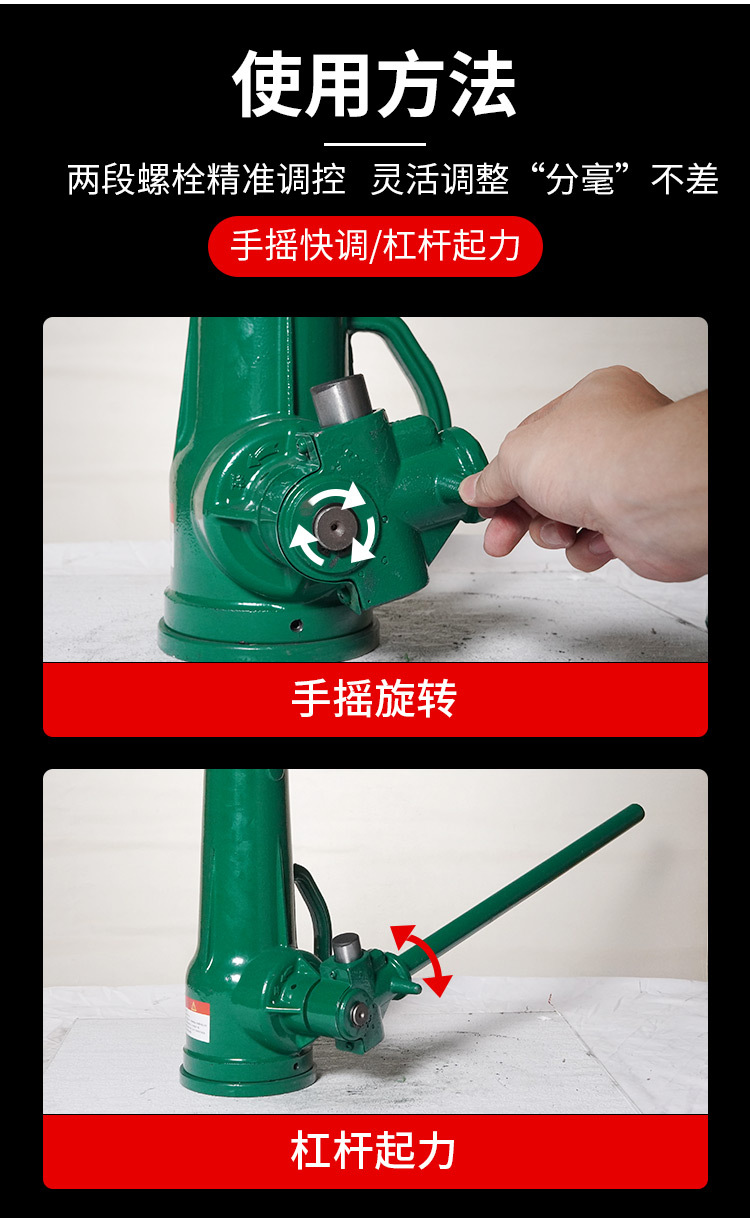 使用方法

两段螺栓精准调控　灵活调整“分毫”不差

手摇快调/杠杆起力

手摇旋转

杠杆起力