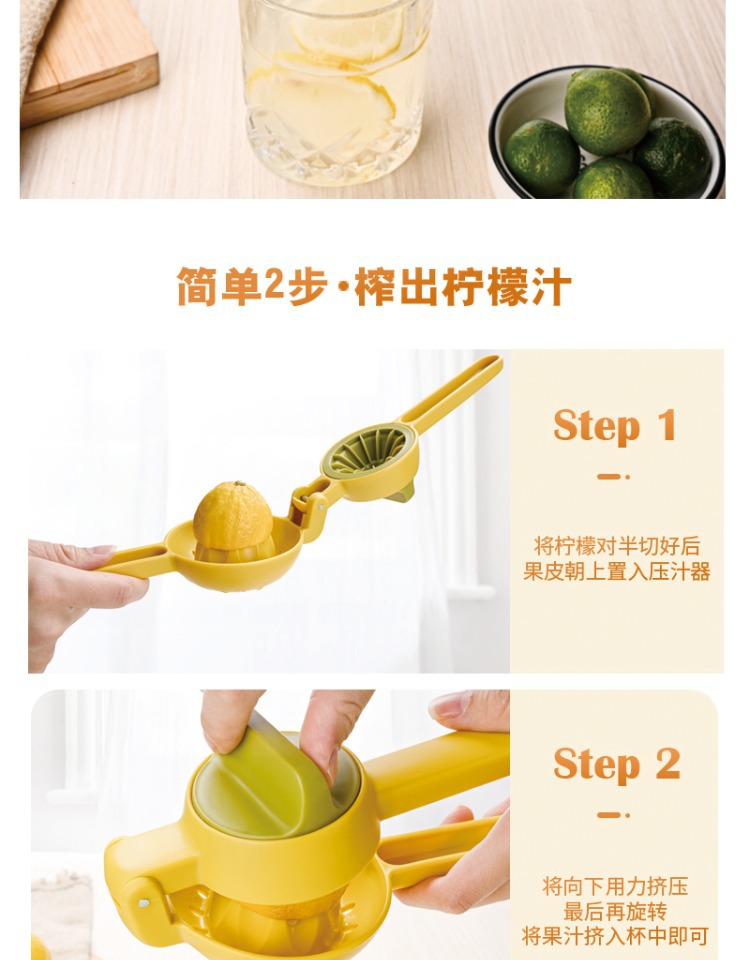 简单2步·榨出柠檬汁

Step 1

将柠檬对半切好后
果皮朝上置入压汁器

Step 2

将向下用力挤压
最后再旋转
将果汁挤入杯中即可