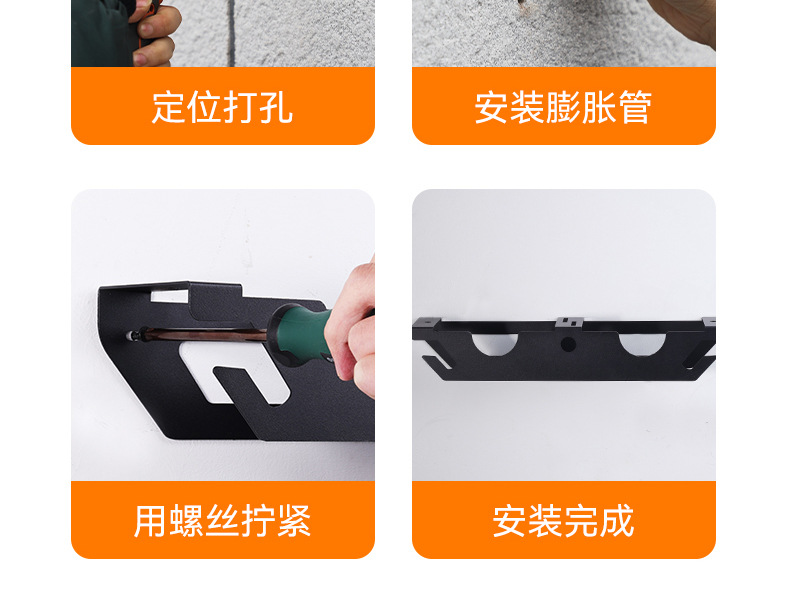 定位打孔

安装膨胀管

用螺丝拧紧

安装完成