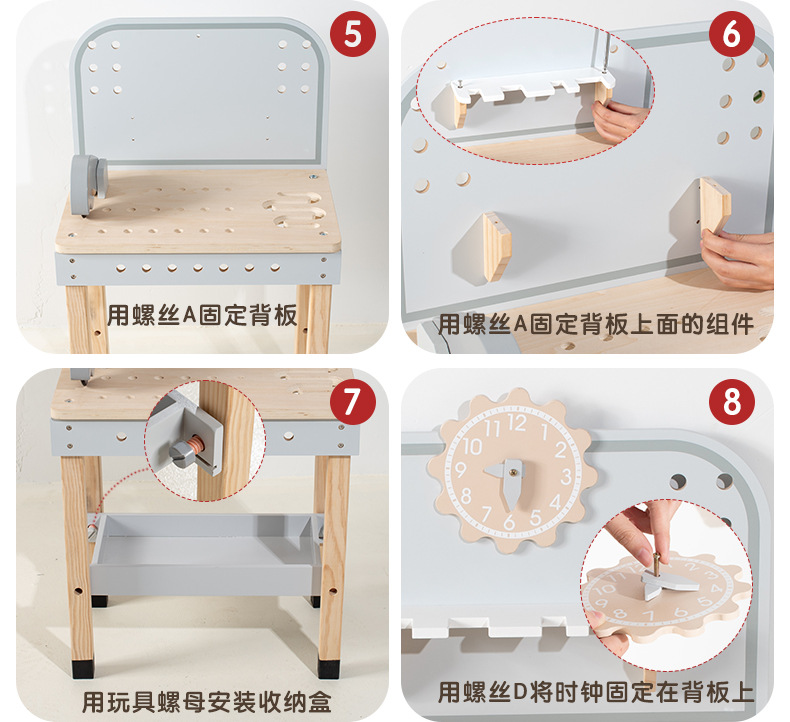 5

用螺丝A固定背板

6

用螺丝A固定背板上面的组件

7

用玩具螺母安装收纳盒

8

12 1 2 3 4 5 6 7 8 9 10 11

用螺丝D将时钟固定在背板上