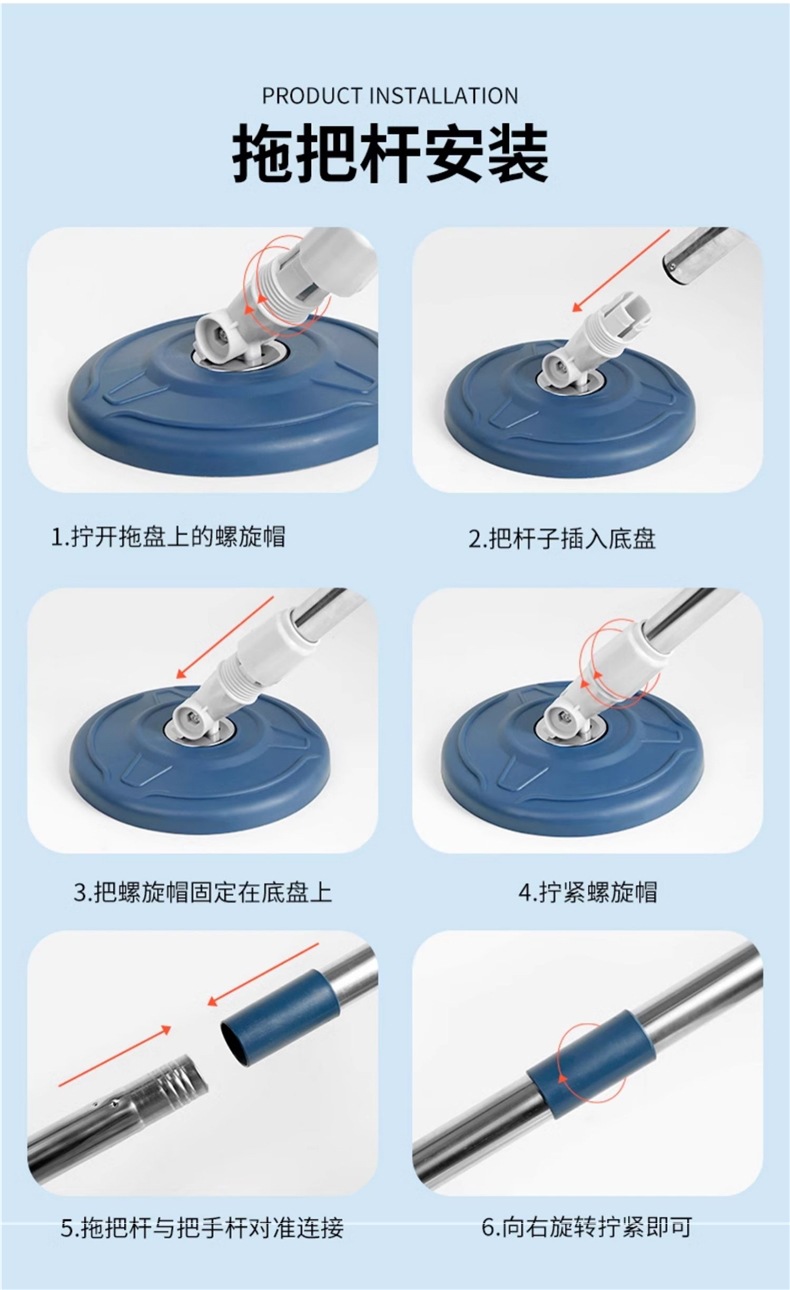 PRODUCT INSTALLATION

拖把杆安装

1.拧开拖盘上的螺旋帽

2.把杆子插入底盘

3.把螺旋帽固定在底盘上

4.拧紧螺旋帽

5.拖把杆与把手杆对准连接

6.向右旋转拧紧即可