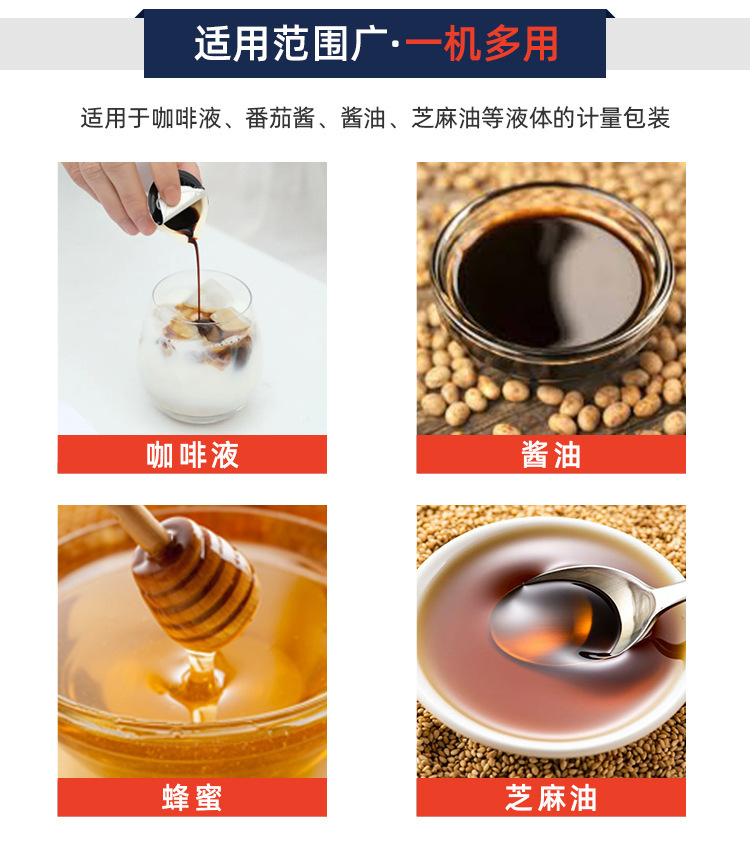 适用范围广·一机多用

适用于咖啡液、番茄酱、酱油、芝麻油等液体的计量包装

咖啡液

酱油

蜂蜜

芝麻油