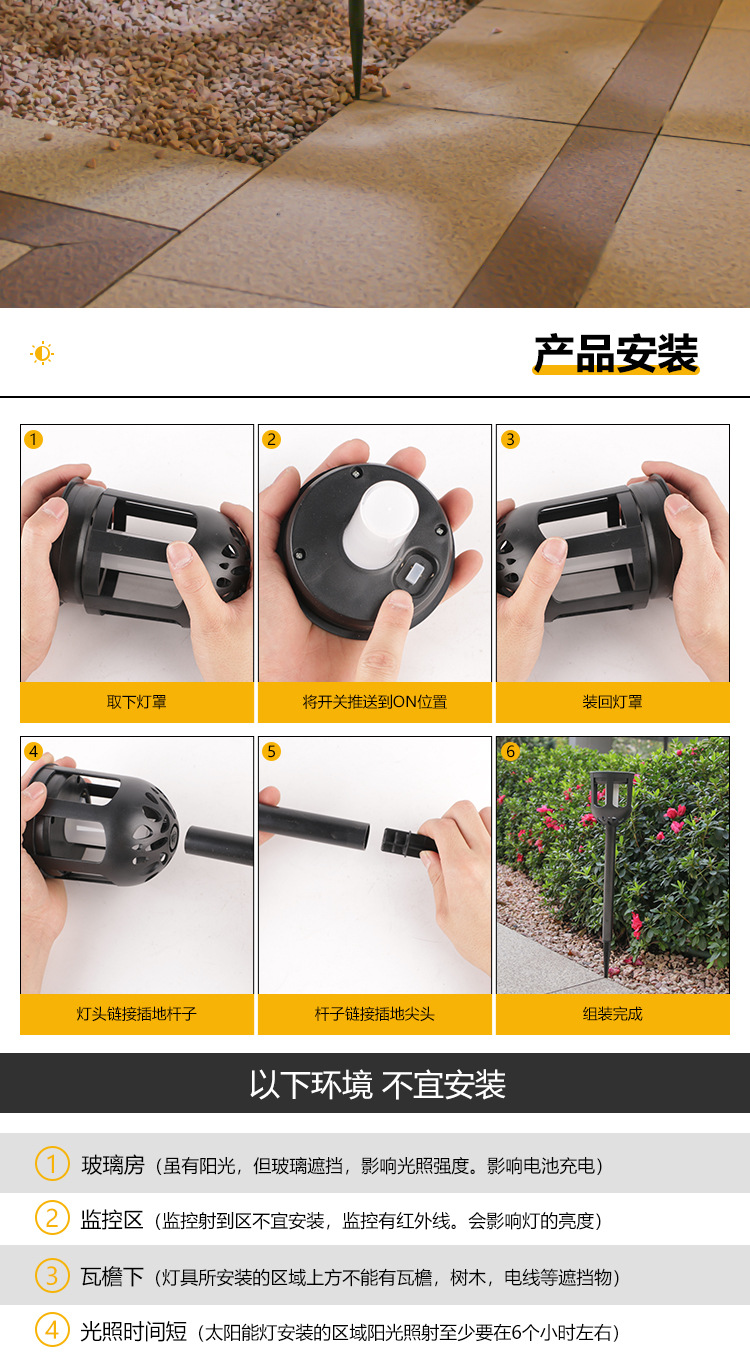 产品安装

1
取下灯罩

2
将开关推送到ON位置

3
装回灯罩

4
灯头链接插地杆子

5
杆子链接插地尖头

6
组装完成

以下环境 不宜安装

1 玻璃房（虽有阳光，但玻璃遮挡，影响光照强度。影响电池充电）

2 监控区（监控射到区不宜安装，监控有红外线。会影响灯的亮度）

3 瓦檐下（灯具所安装的区域上方不能有瓦檐，树木，电线等遮挡物）

4 光照时间短（太阳能灯安装的区域阳光照射至少要在6个小时左右）