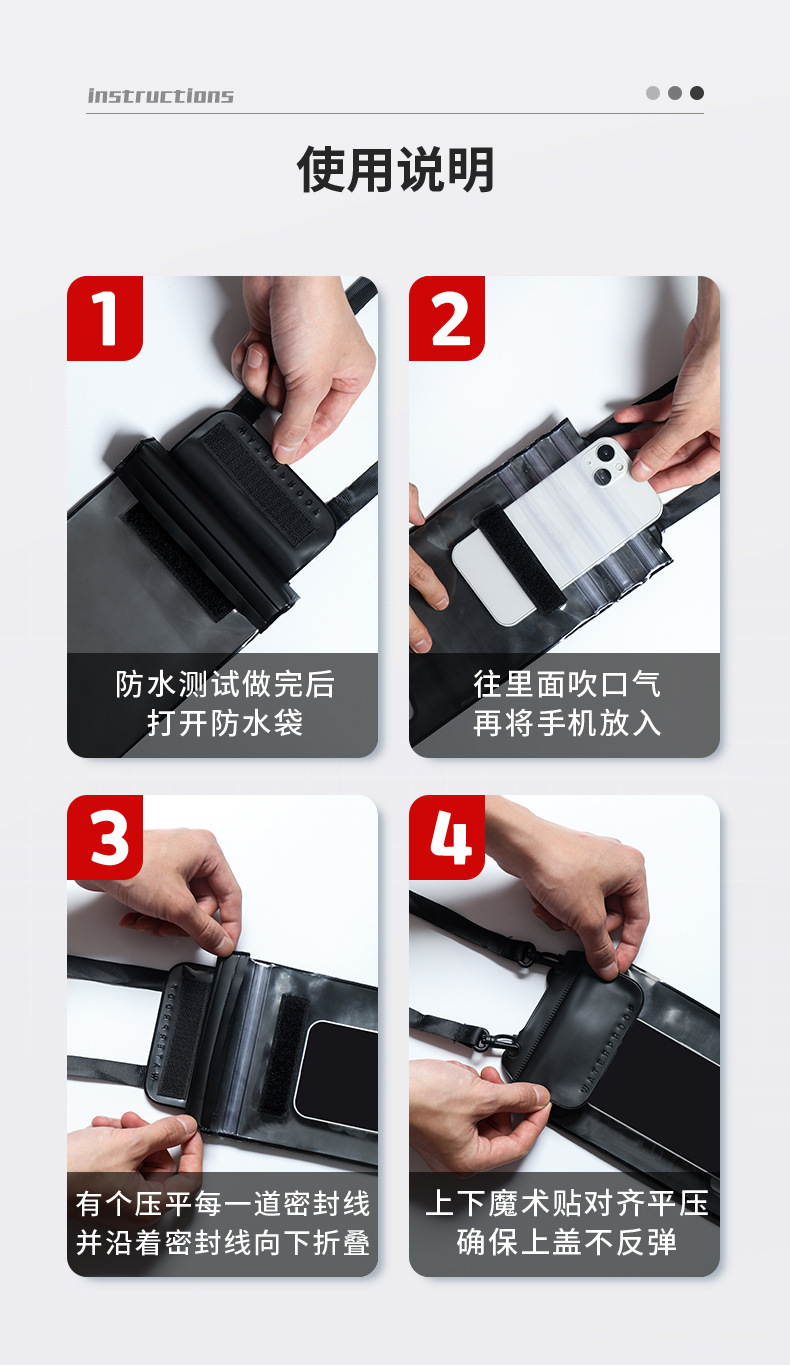 instructions

使用说明

1

防水测试做完后
打开防水袋

2

往里面吹口气
再将手机放入

3

有个压平每一道密封线
并沿着密封线向下折叠

4

上下魔术贴对齐平压
确保上盖不反弹