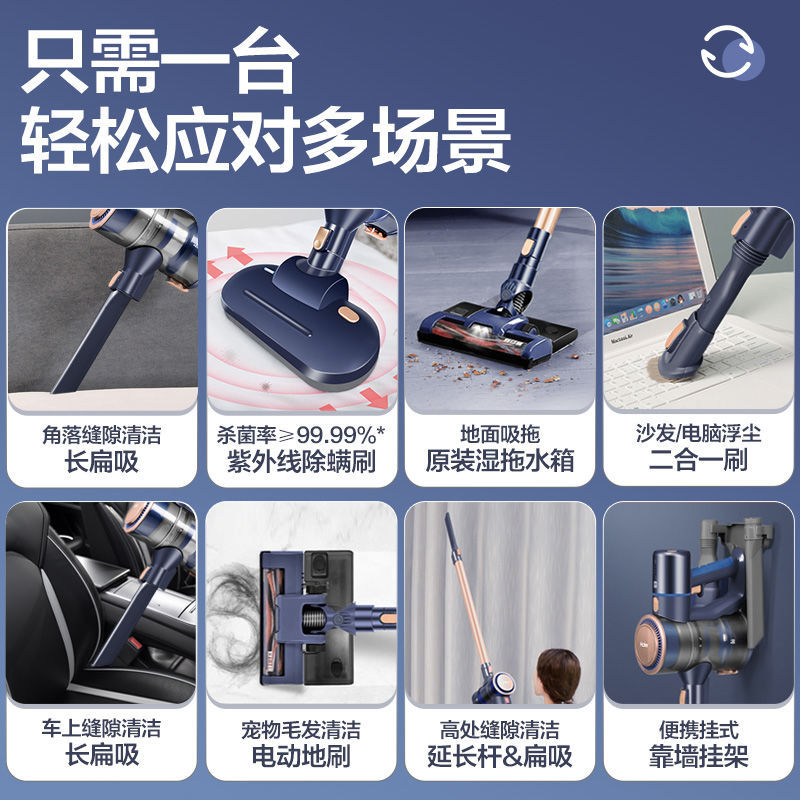 只需一台
轻松应对多场景

角落缝隙清洁
长扁吸

杀菌率≥99.99%*
紫外线除螨刷

地面吸拖
原装湿拖水箱

沙发/电脑浮尘
二合一刷

车上缝隙清洁
长扁吸

宠物毛发清洁
电动地刷

高处缝隙清洁
延长杆&扁吸

便携挂式
靠墙挂架