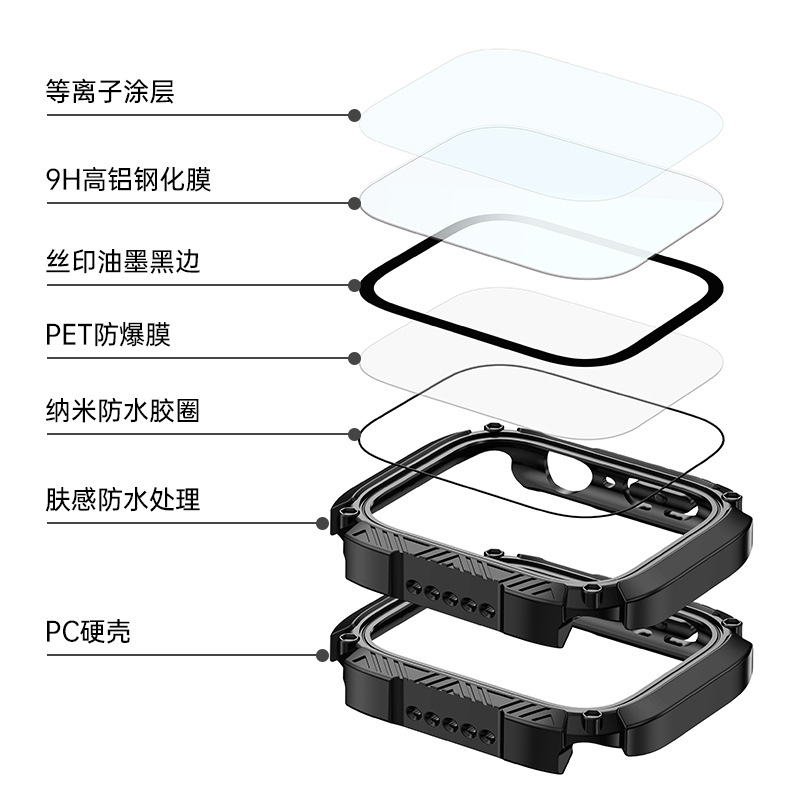 等离子涂层

9H高铝钢化膜

丝印油墨黑边

PET防爆膜

纳米防水胶圈

肤感防水处理

PC硬壳