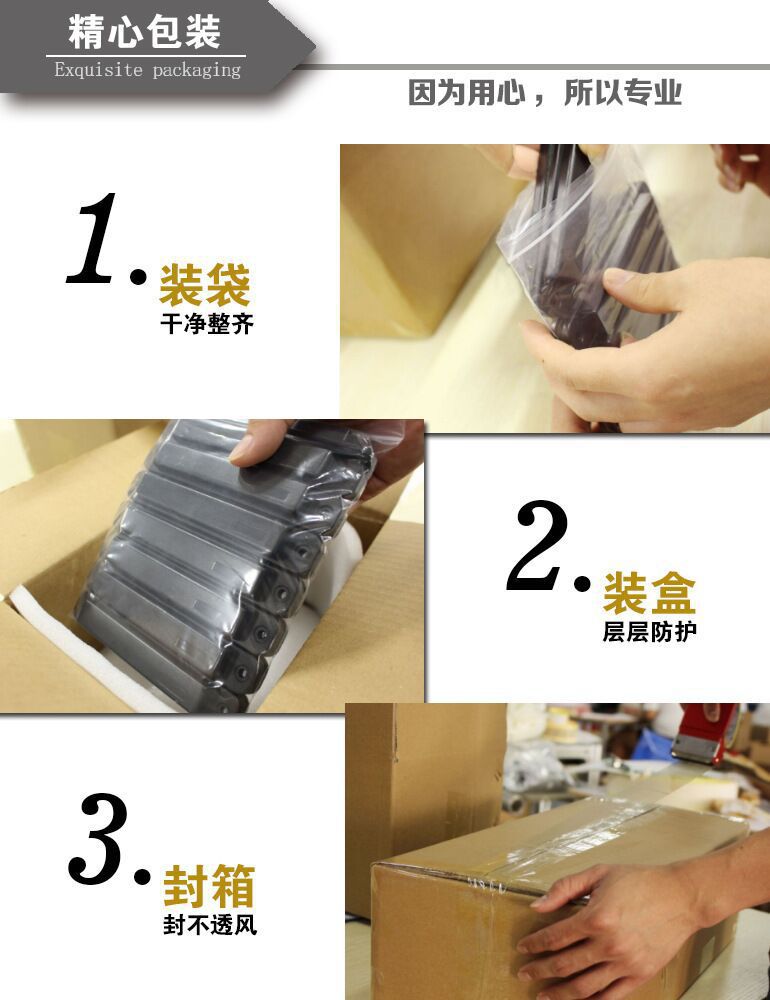 精心包装
Exquisite packaging

因为用心，所以专业

1. 装袋
干净整齐

2. 装盒
层层防护

3. 封箱
封不透风