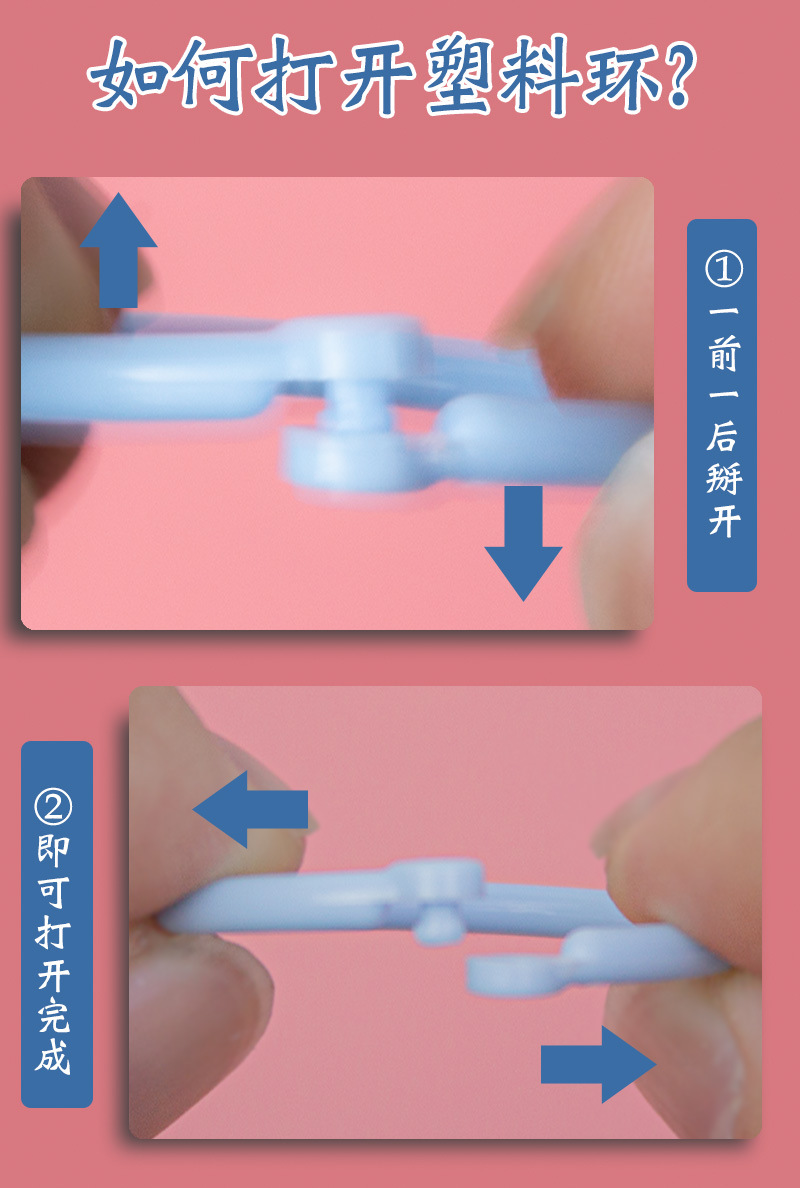 如何打开塑料环?

①一前一后掰开

②即可打开完成