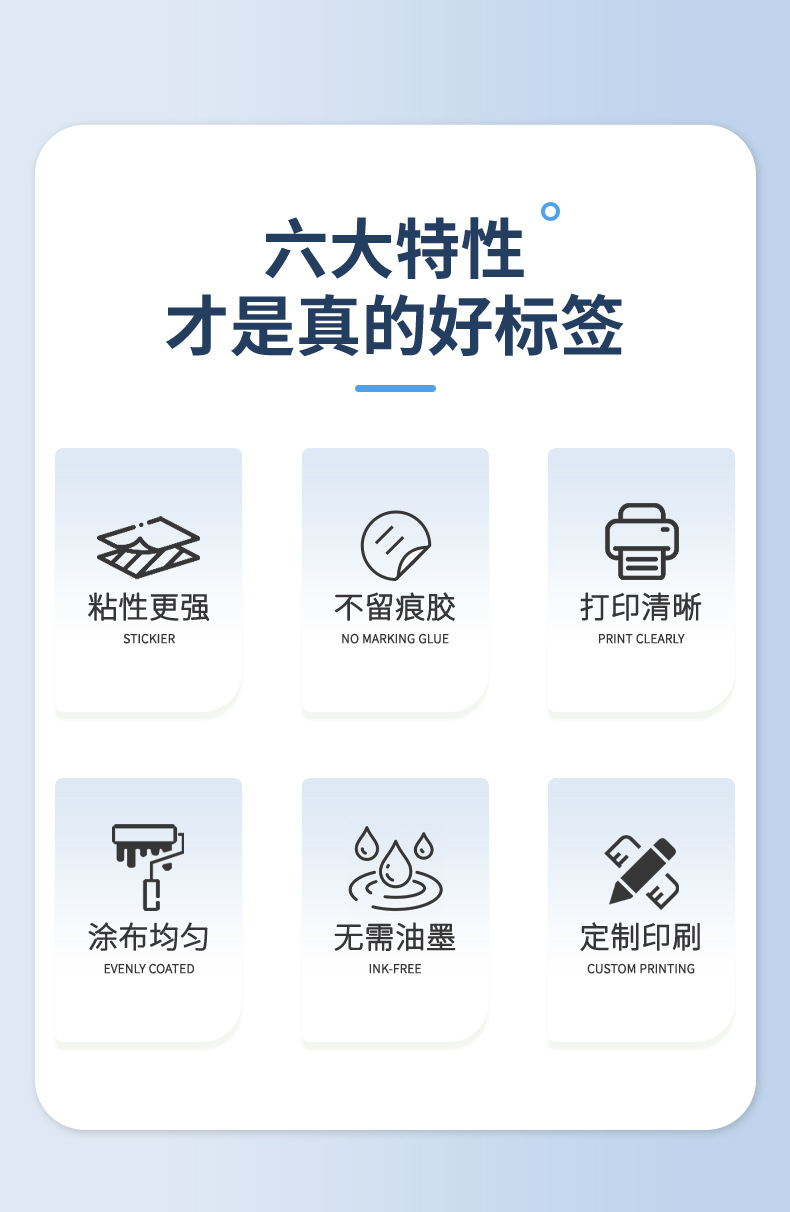 六大特性
才是真的好标签

粘性更强
STICKIER

不留痕胶
NO MARKING GLUE

打印清晰
PRINT CLEARLY

涂布均匀
EVENLY COATED

无需油墨
INK-FREE

定制印刷
CUSTOM PRINTING