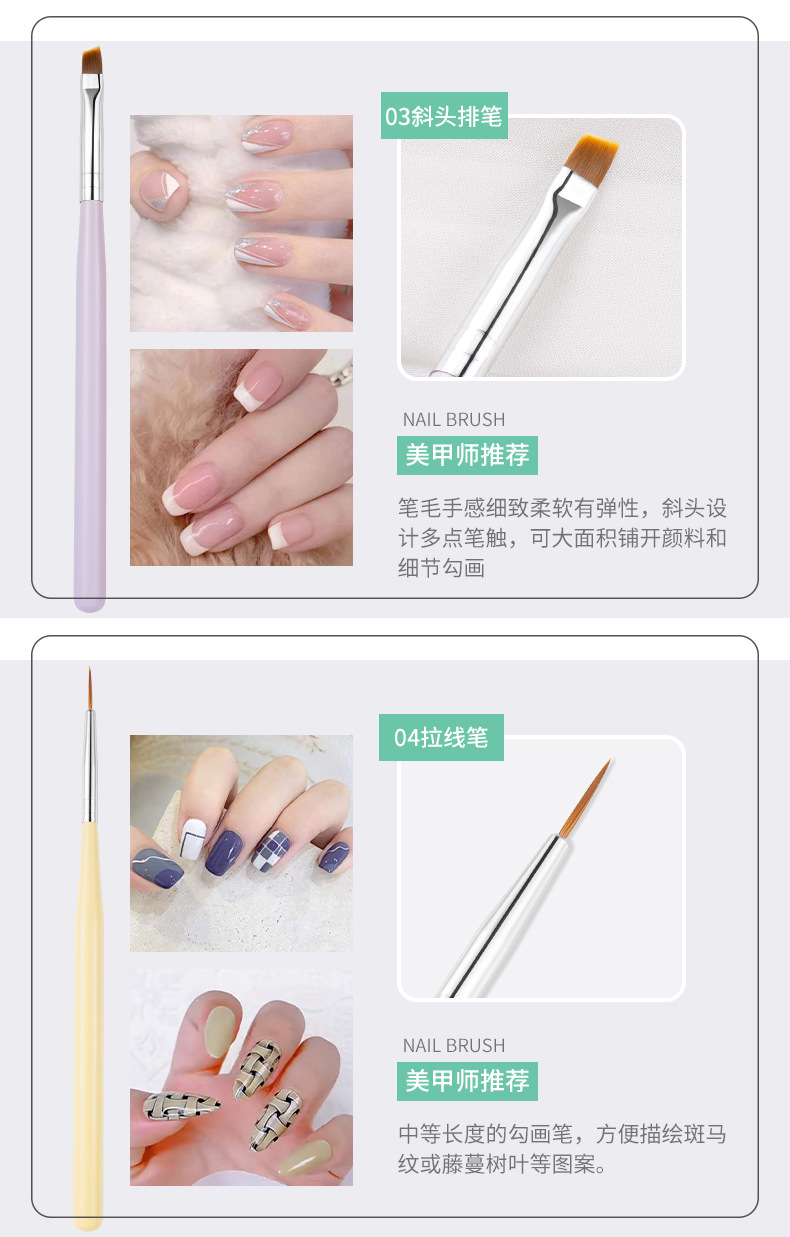 03斜头排笔

NAIL BRUSH

美甲师推荐

笔毛手感细致柔软有弹性，斜头设计多点笔触，可大面积铺开颜料和细节勾画

04拉线笔

NAIL BRUSH

美甲师推荐

中等长度的勾画笔，方便描绘斑马纹或藤蔓树叶等图案。