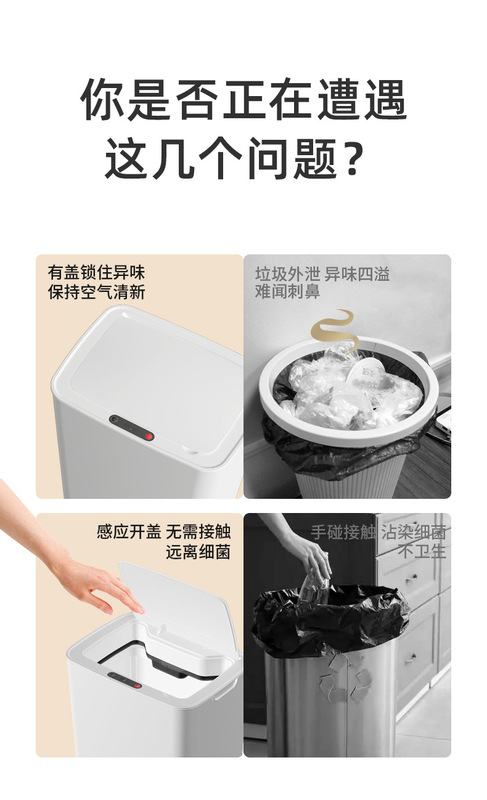 你是否正在遭遇
这几个问题？

有盖锁住异味
保持空气清新

垃圾外泄 异味四溢
难闻刺鼻

感应开盖 无需接触
远离细菌

手碰接触 沾染细菌
不卫生