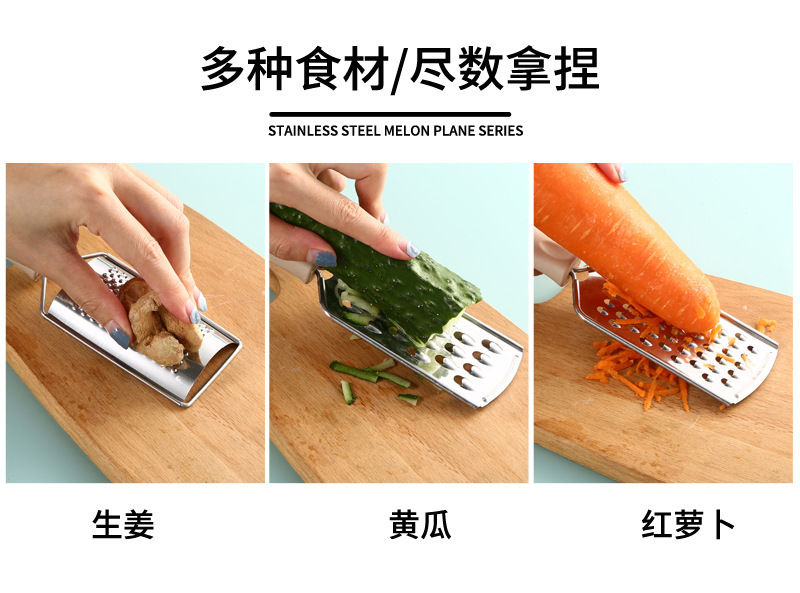 多种食材/尽数拿捏

STAINLESS STEEL MELON PLANE SERIES

生姜

黄瓜

红萝卜