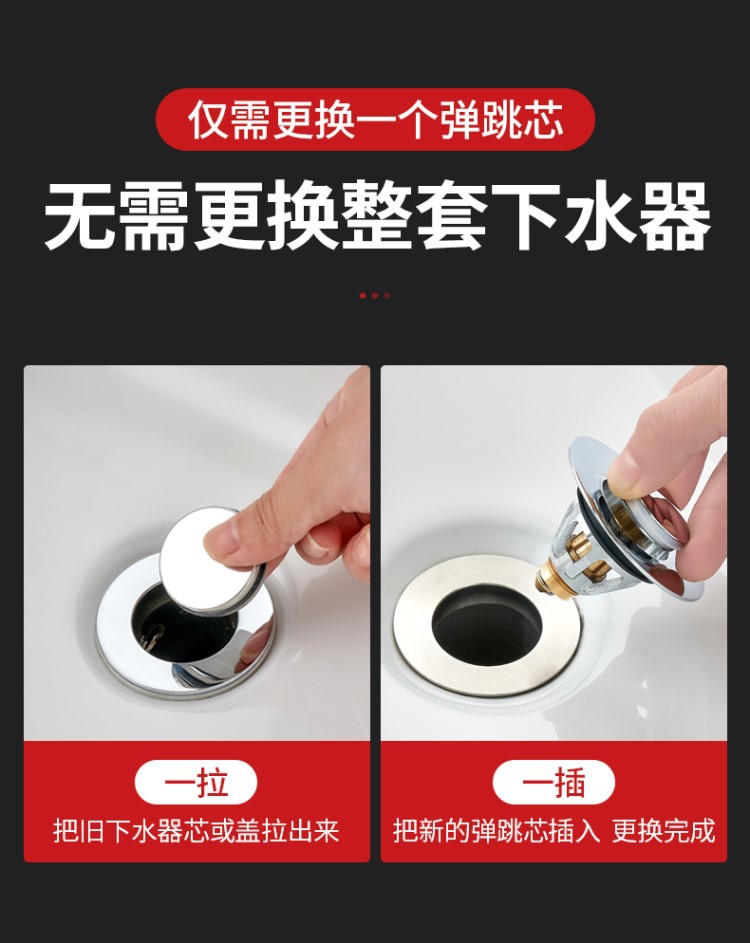 仅需更换一个弹跳芯

无需更换整套下水器

一拉

把旧下水器芯或盖拉出来

一插

把新的弹跳芯插入 更换完成