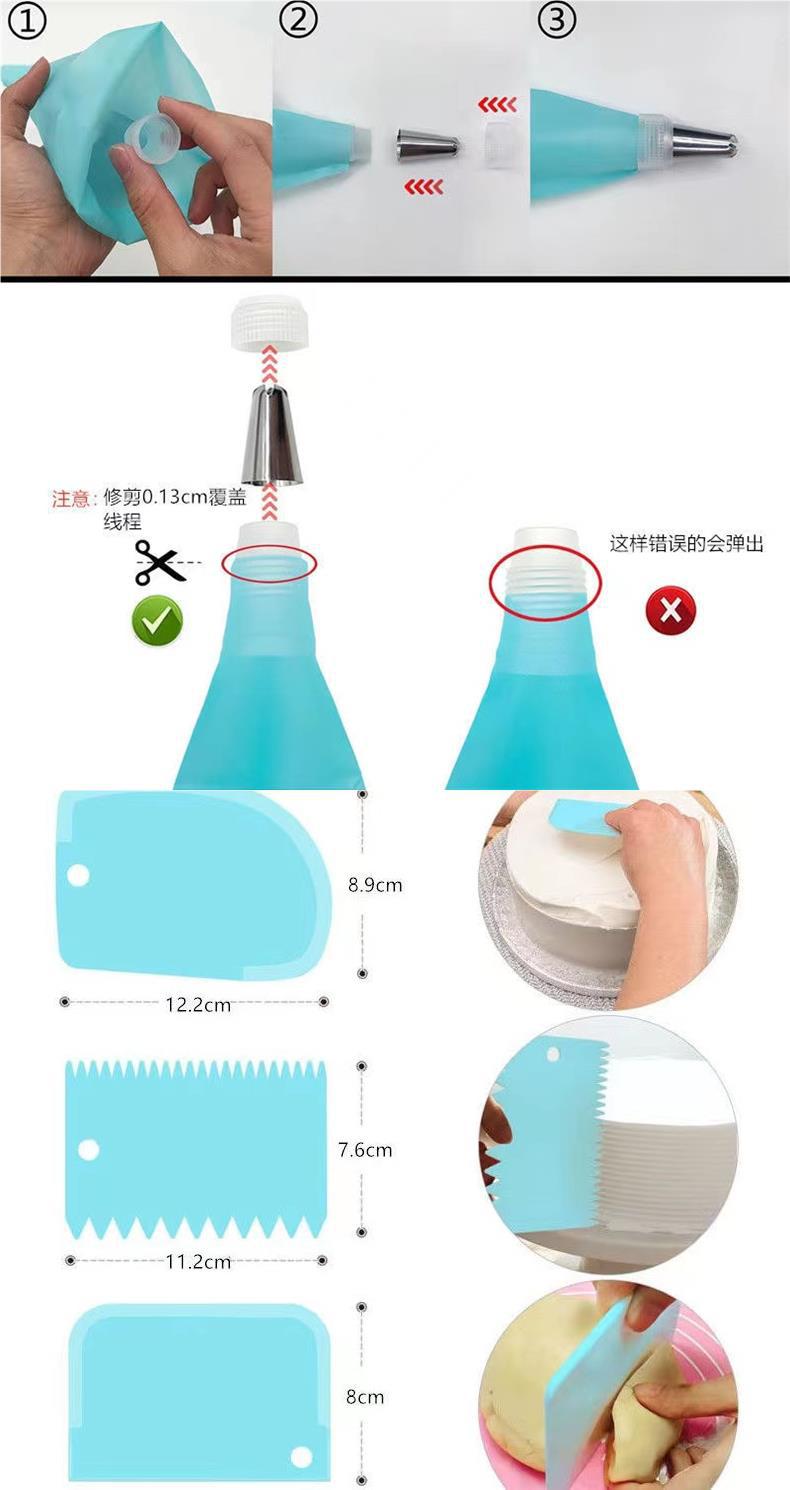 ①

②

③

注意: 修剪0.13cm覆盖线程

这样错误的会弹出

8.9cm

12.2cm

7.6cm

11.2cm

8cm