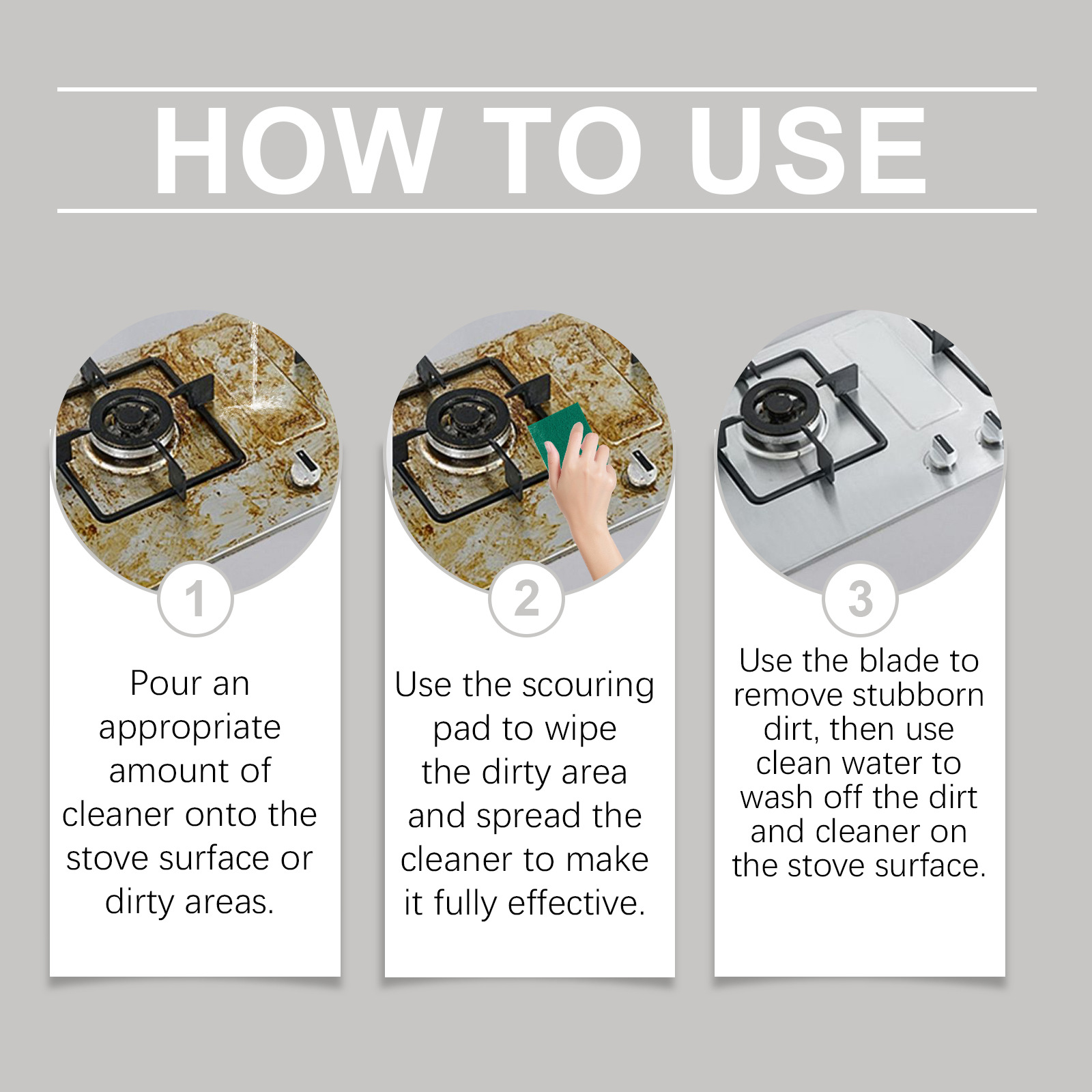 HOW TO USE

1

Pour an appropriate amount of cleaner onto the stove surface or dirty areas.

2

Use the scouring pad to wipe the dirty area and spread the cleaner to make it fully effective.

3

Use the blade to remove stubborn dirt, then use clean water to wash off the dirt and cleaner on the stove surface.