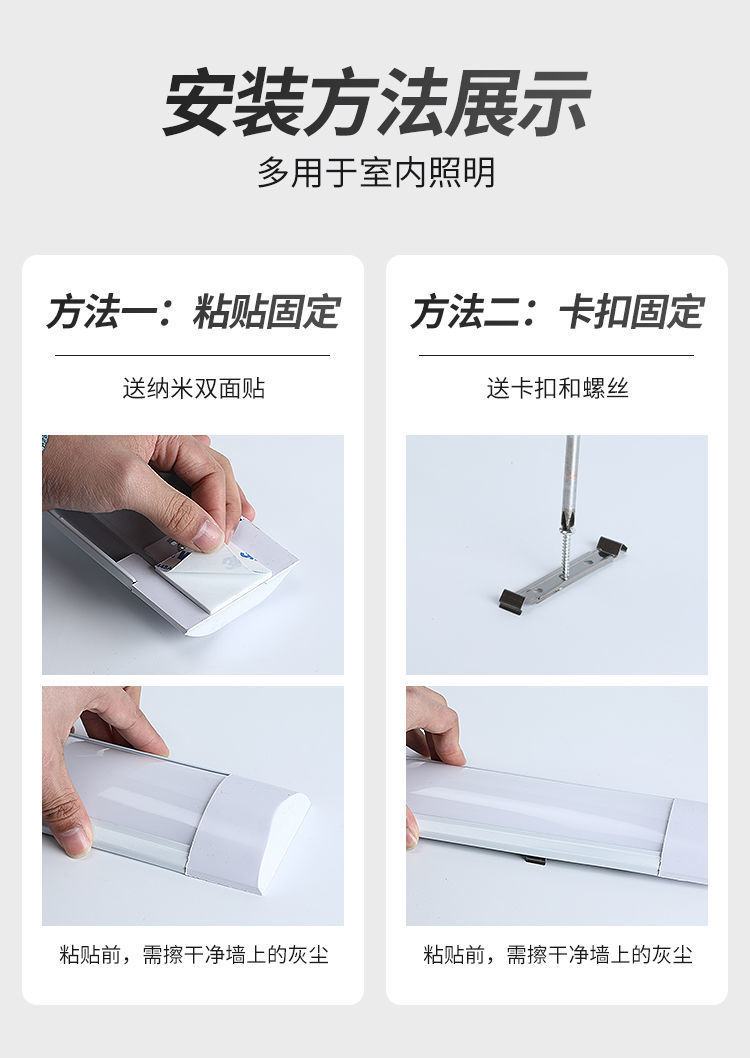 安装方法展示

多用于室内照明

方法一：粘贴固定

送纳米双面贴

粘贴前，需擦干净墙上的灰尘

方法二：卡扣固定

送卡扣和螺丝

粘贴前，需擦干净墙上的灰尘