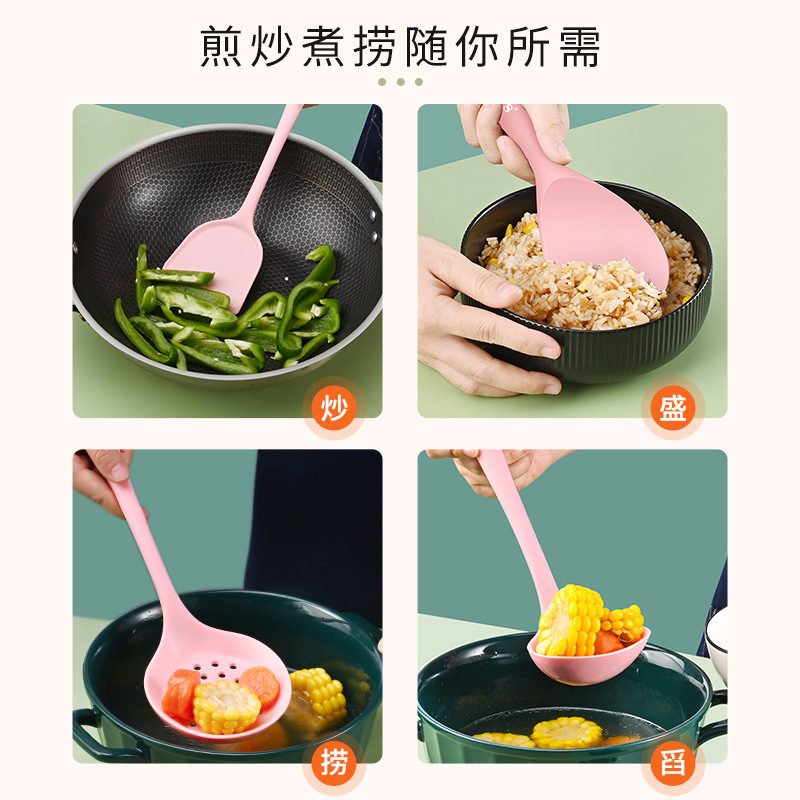 煎炒煮捞随你所需

炒

盛

捞

舀