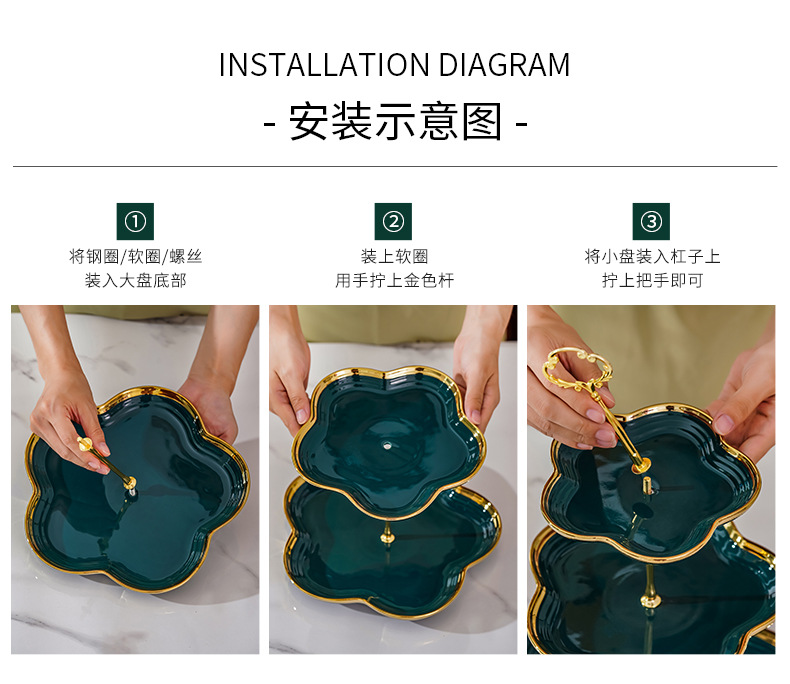 INSTALLATION DIAGRAM

- 安装示意图 -

①
将钢圈/软圈/螺丝
装入大盘底部

②
装上软圈
用手拧上金色杆

③
将小盘装入杠子上
拧上把手即可