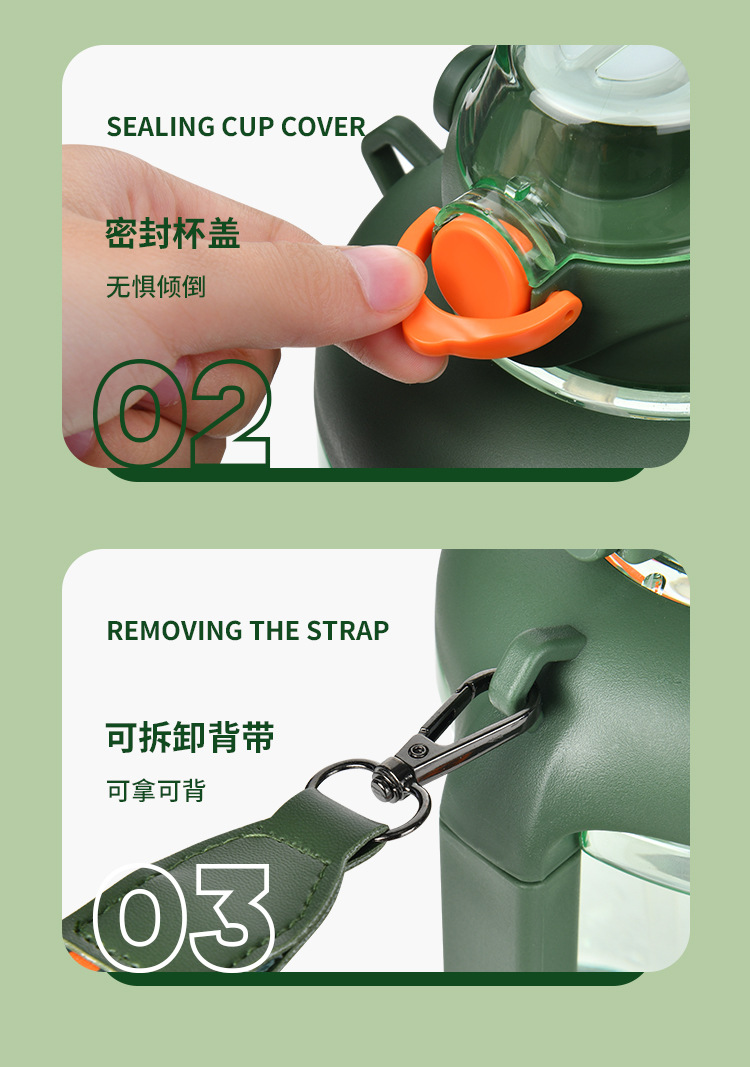 SEALING CUP COVER

密封杯盖

无惧倾倒

02

REMOVING THE STRAP

可拆卸背带

可拿可背

03