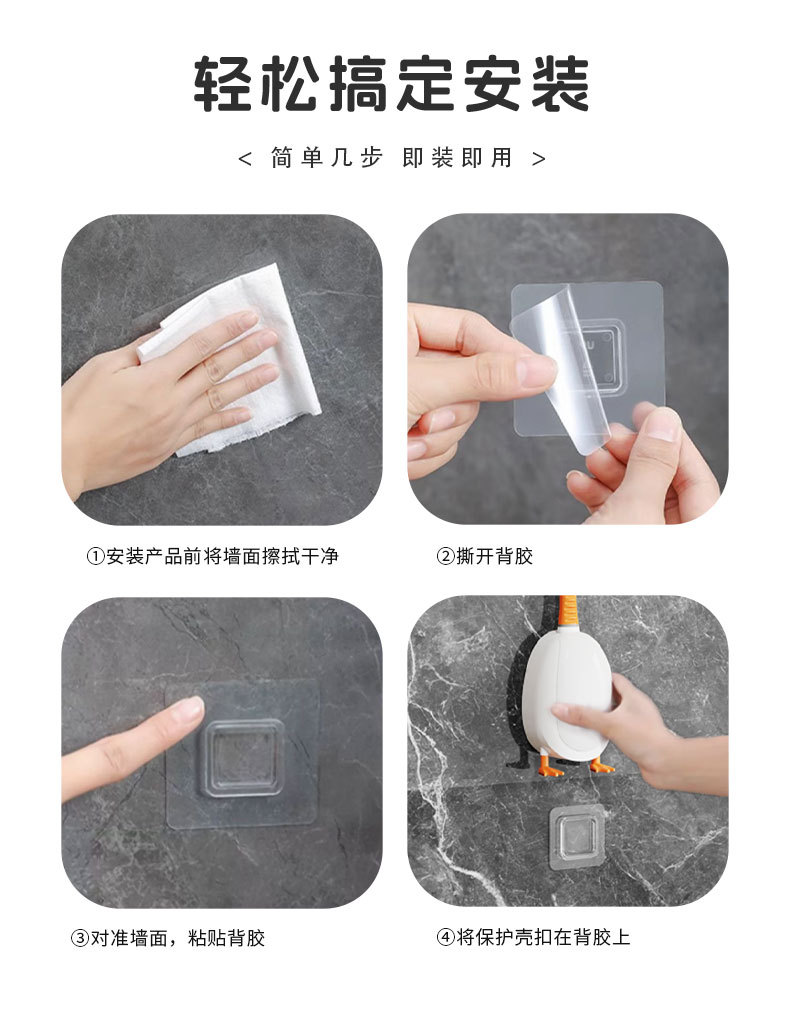 轻松搞定安装

< 简单几步 即装即用 >

①安装产品前将墙面擦拭干净

②撕开背胶

③对准墙面，粘贴背胶

④将保护壳扣在背胶上