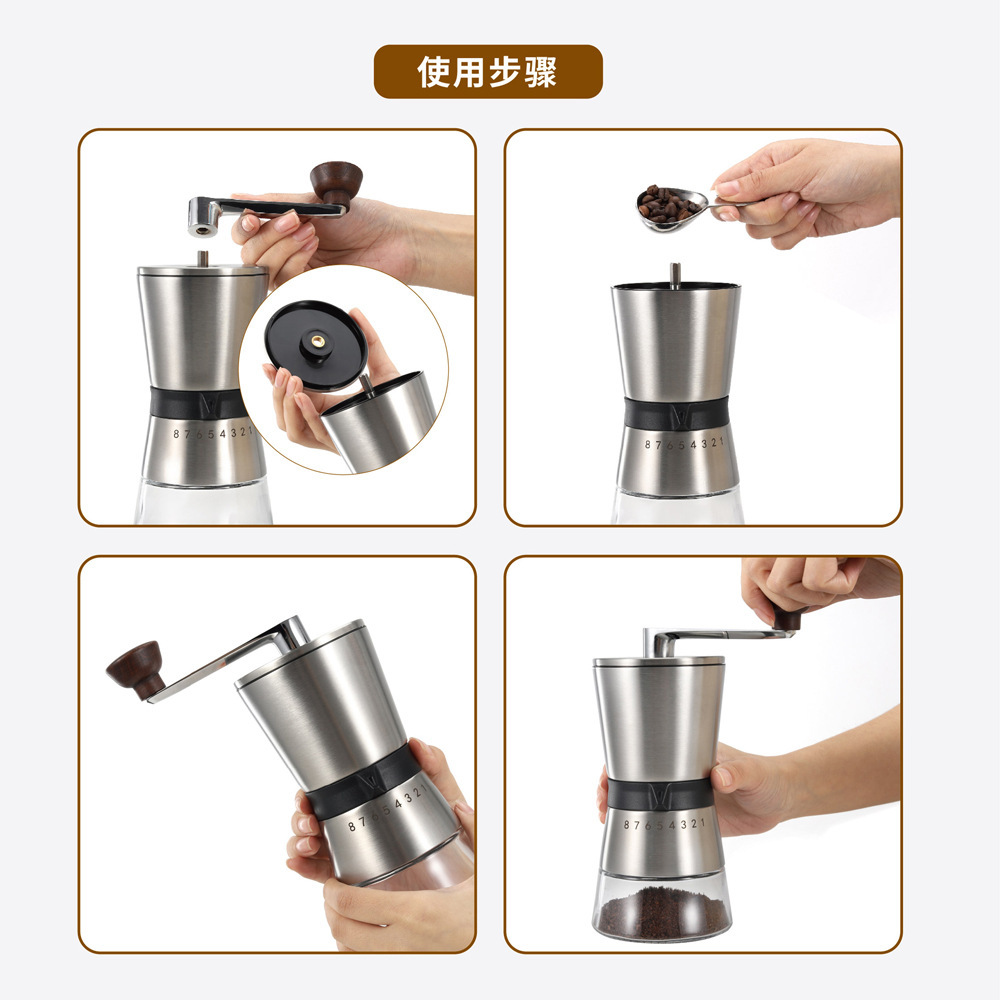 使用步骤

8 7 6 5 4 3 2 1

8 7 6 5 4 3 2 1

8 7 6 5 4 3 2 1

8 7 6 5 4 3 2 1