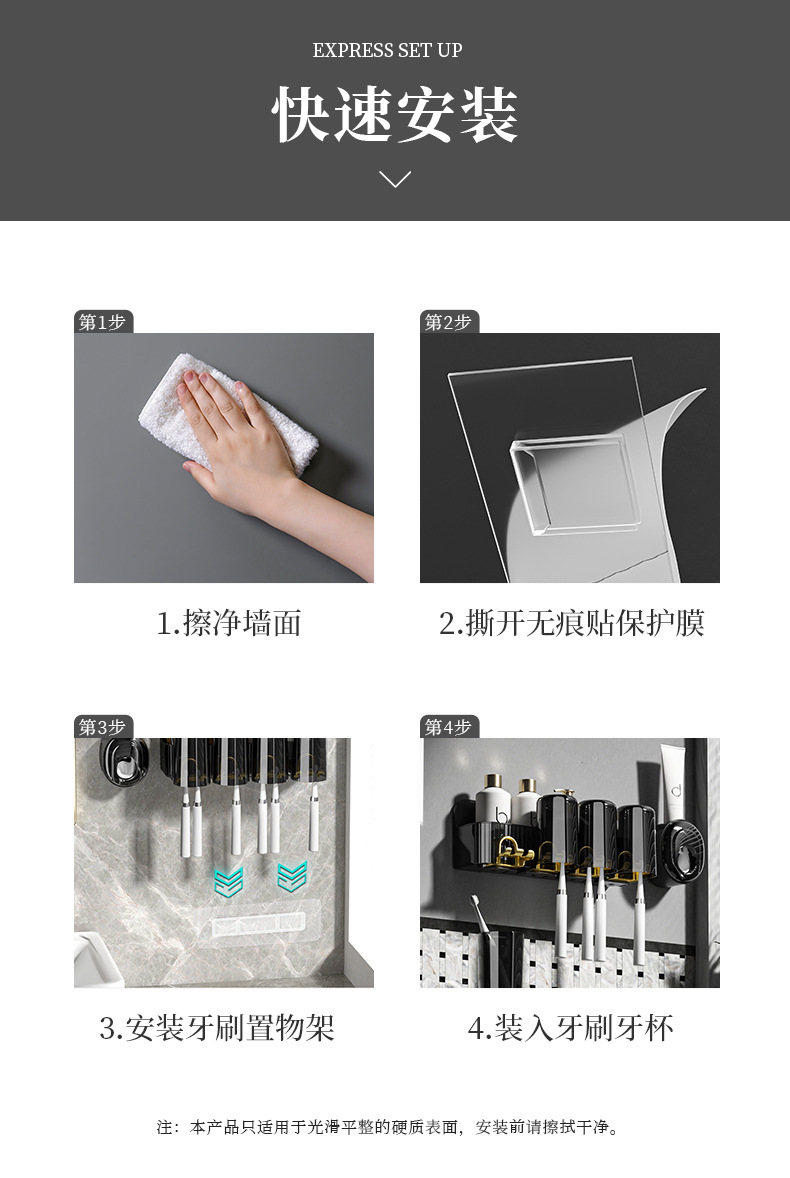 EXPRESS SET UP

快速安装

第1步

1.擦净墙面

第2步

2.撕开无痕贴保护膜

第3步

3.安装牙刷置物架

第4步

4.装入牙刷牙杯

注：本产品只适用于光滑平整的硬质表面，安装前请擦拭干净。