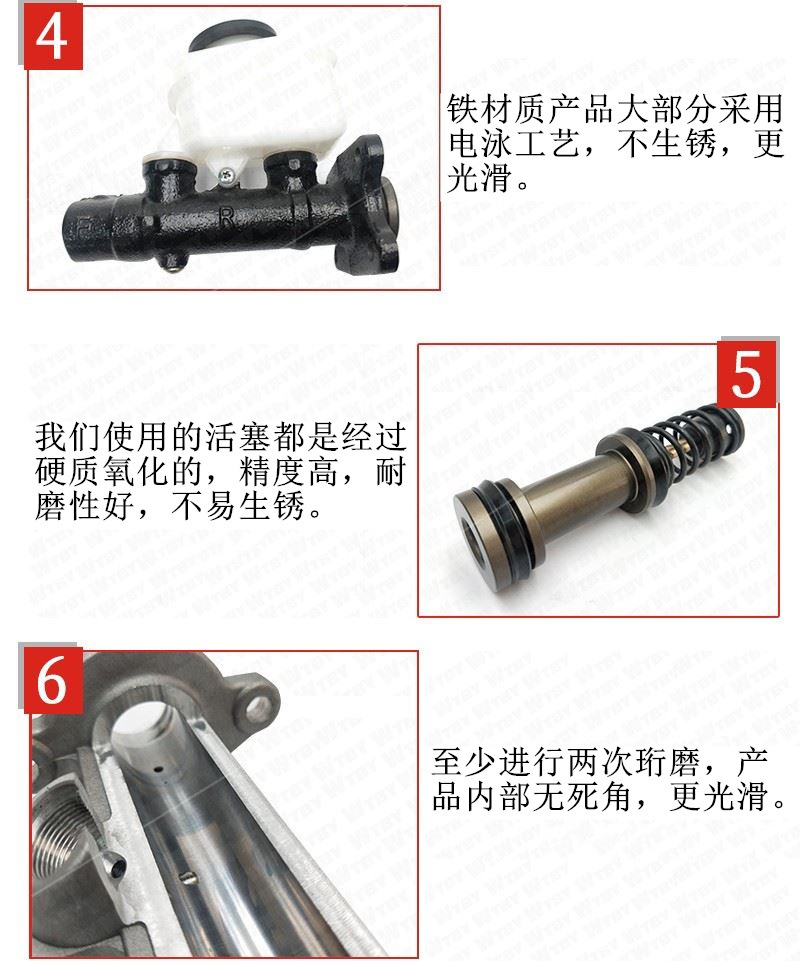 4

R

铁材质产品大部分采用电泳工艺，不生锈，更光滑。

5

我们使用的活塞都是经过硬质氧化的，精度高，耐磨性好，不易生锈。

6

至少进行两次珩磨，产品内部无死角，更光滑。