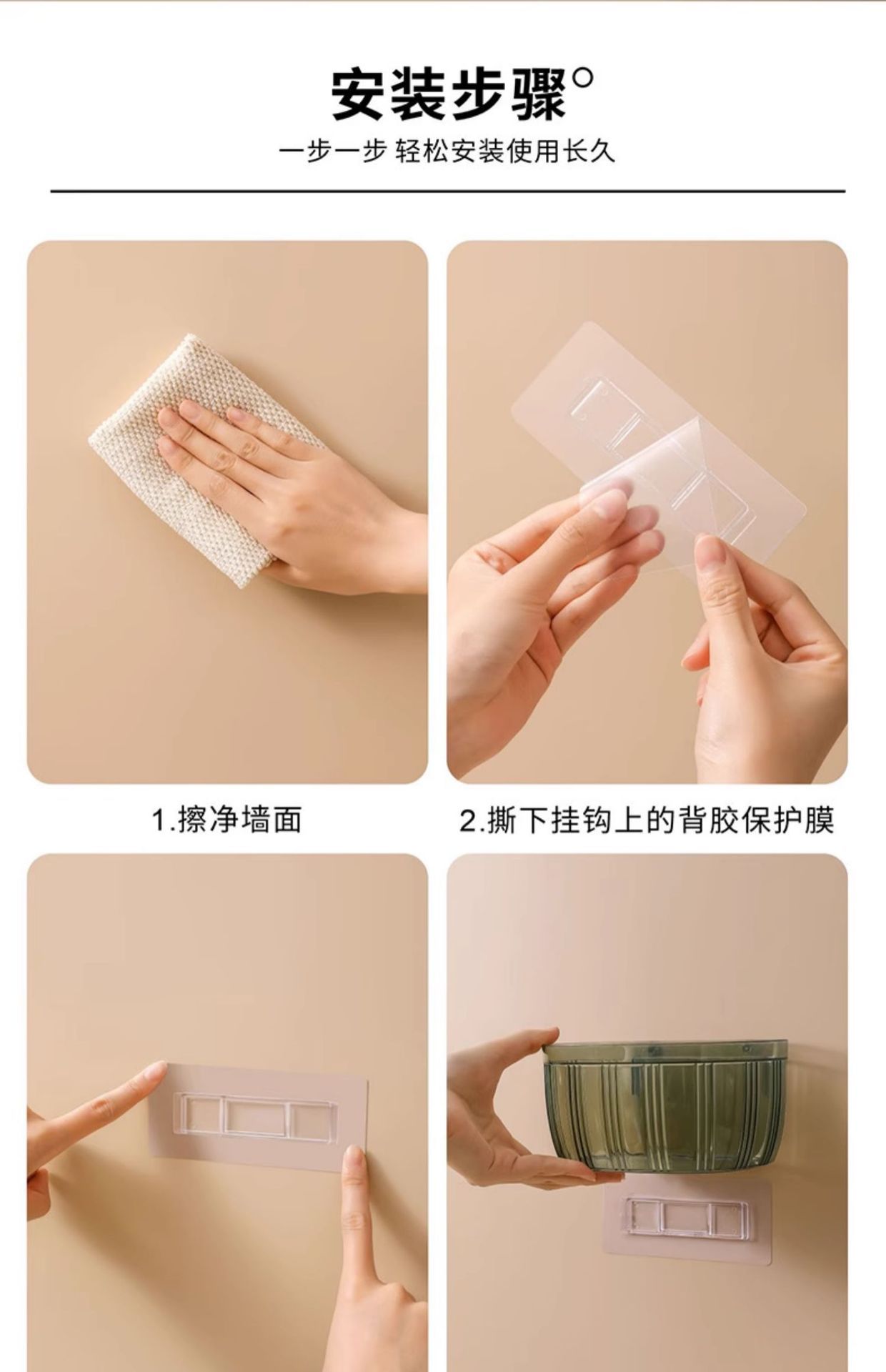 安装步骤°

一步一步 轻松安装使用长久

1.擦净墙面

2.撕下挂钩上的背胶保护膜