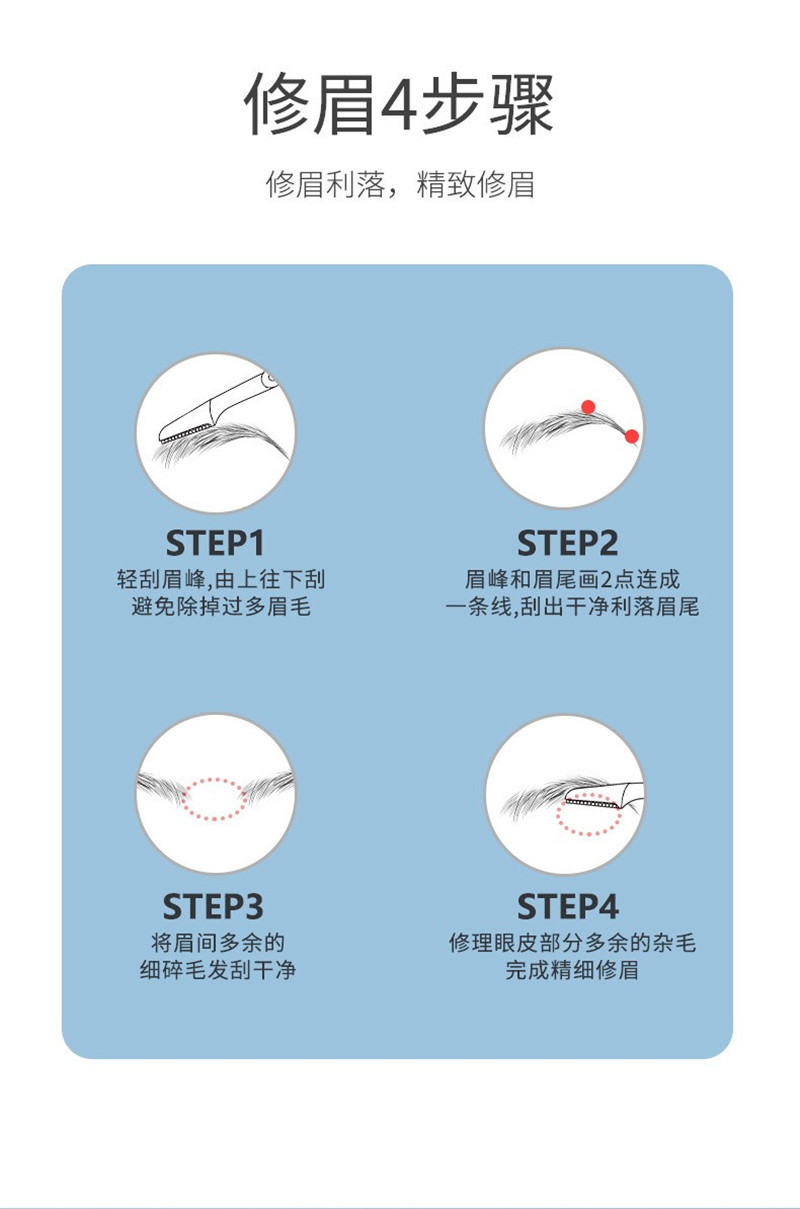 修眉4步骤

修眉利落，精致修眉

STEP1
轻刮眉峰,由上往下刮
避免除掉过多眉毛

STEP2
眉峰和眉尾画2点连成
一条线,刮出干净利落眉尾

STEP3
将眉间多余的
细碎毛发刮干净

STEP4
修理眼皮部分多余的杂毛
完成精细修眉